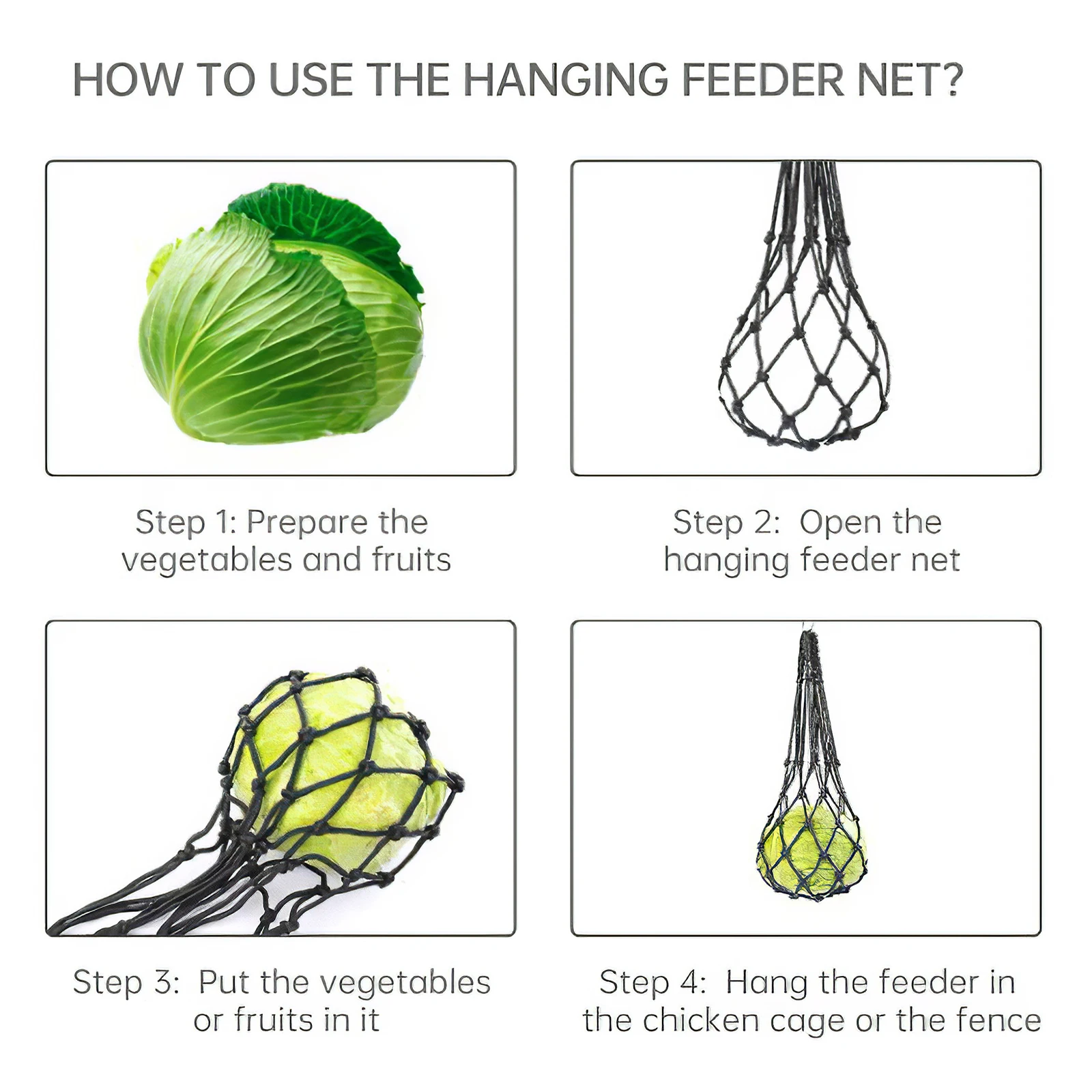 HOW TO USE THE HANGING FEEDER NET?

Step 1: Prepare the vegetables and fruits

Step 2: Open the hanging feeder net

Step 3: Put the vegetables or fruits in it

Step 4: Hang the feeder in the chicken cage or the fence