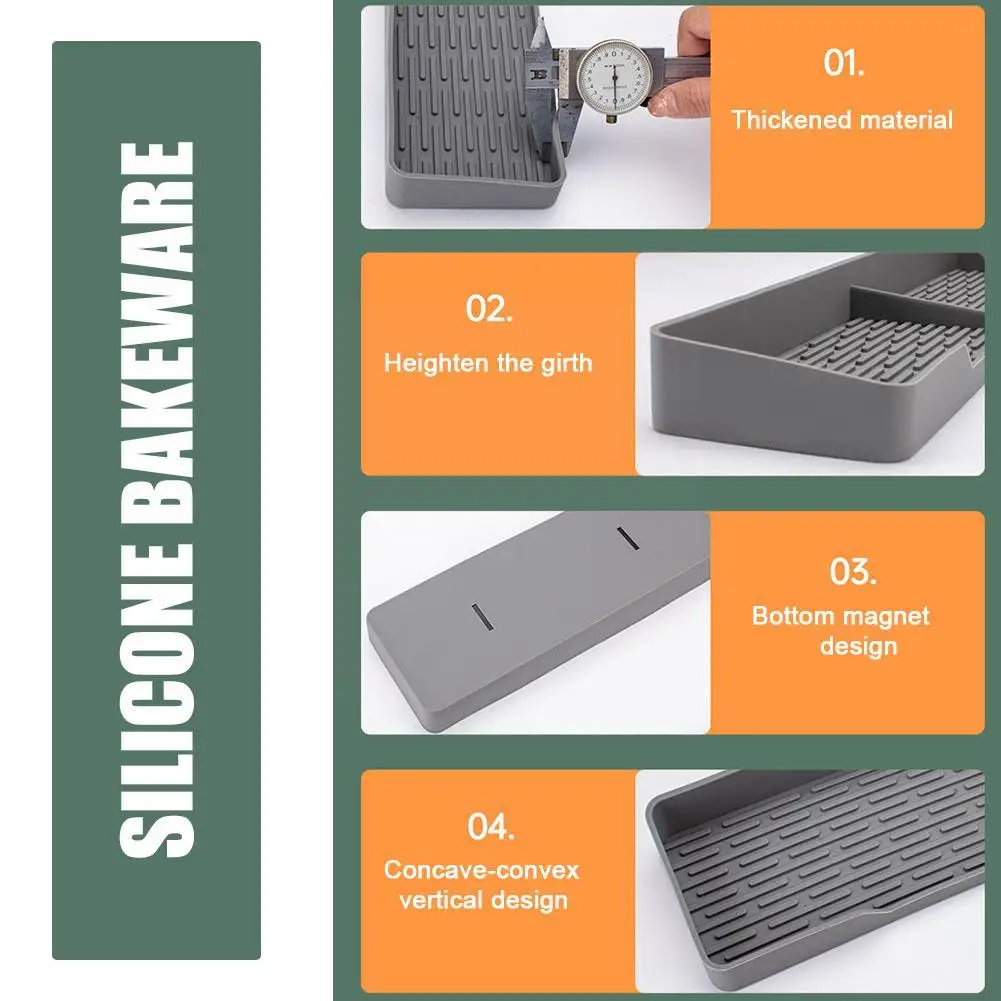 SILICONE BAKEWARE

01.
Thickened material

02.
Heighten the girth

03.
Bottom magnet design

04.
Concave-convex vertical design