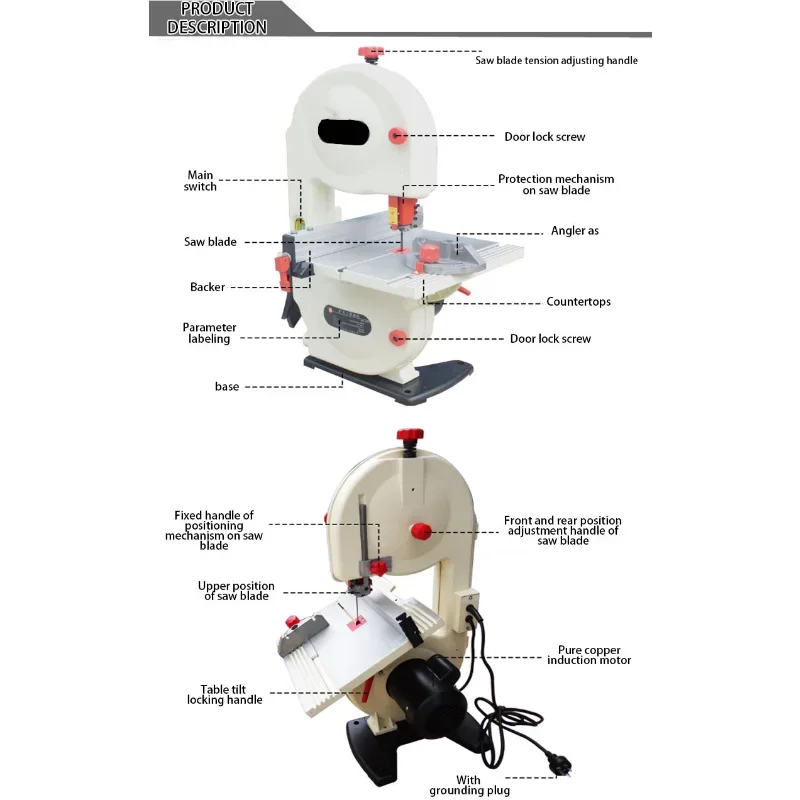 PRODUCT DESCRIPTION

Saw blade tension adjusting handle

Door lock screw

Main switch

Protection mechanism on saw blade

Angler as

Saw blade

Backer

Countertops

Parameter labeling

Door lock screw

base

Fixed handle of positioning mechanism on saw blade

Front and rear position adjustment handle of saw blade

Upper position of saw blade

Pure copper induction motor

Table tilt locking handle

With grounding plug