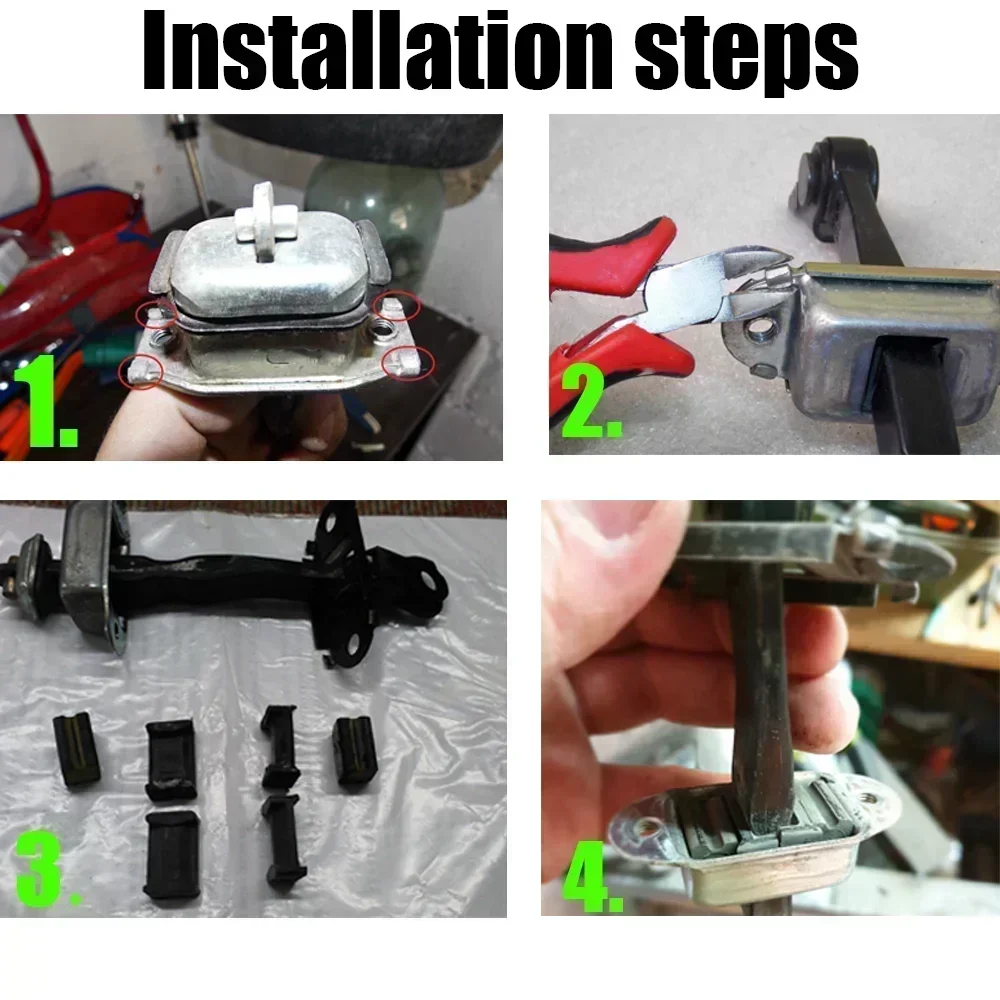 Installation steps

1.

2.

3.

4.