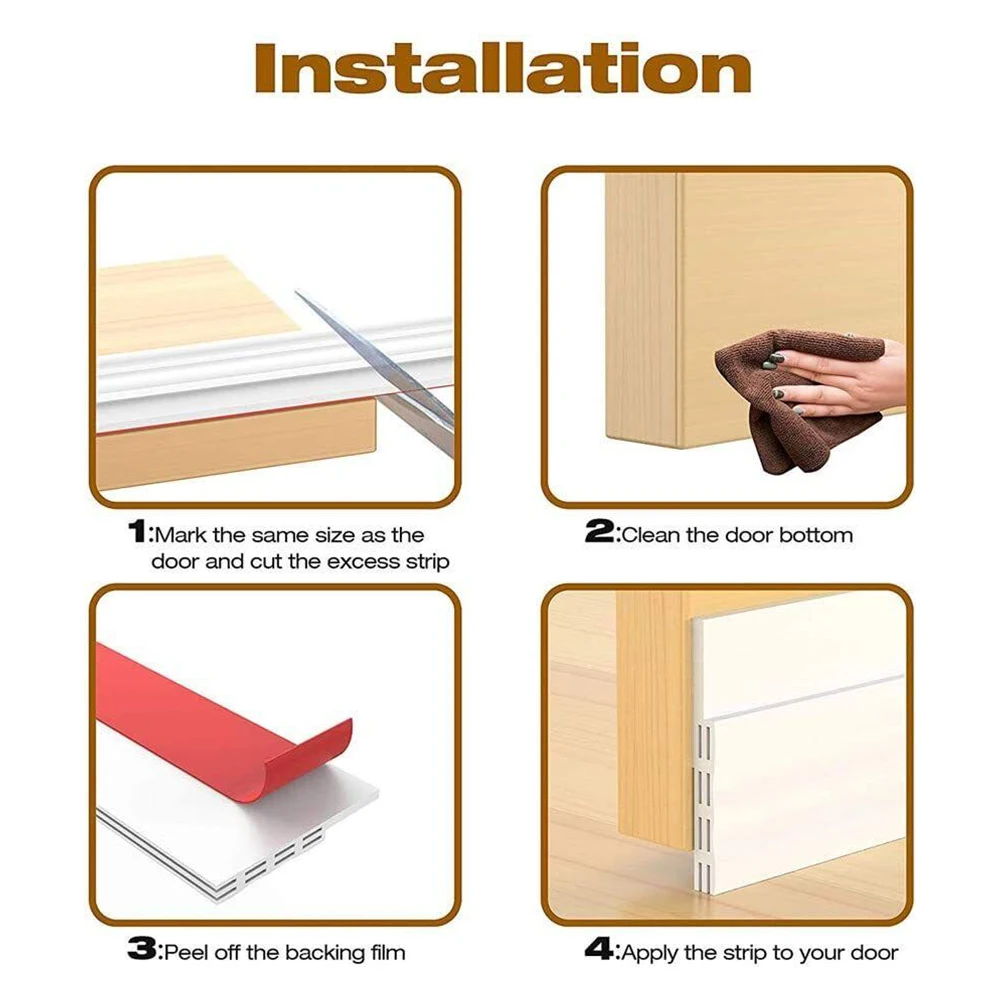 Installation

1:Mark the same size as the door and cut the excess strip

2:Clean the door bottom

3:Peel off the backing film

4:Apply the strip to your door