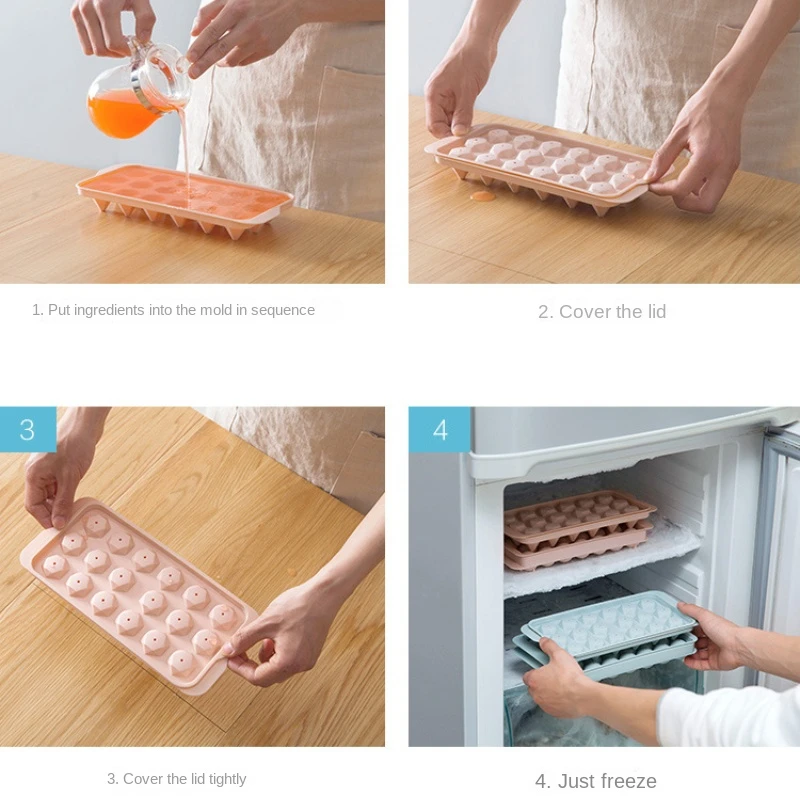 1. Put ingredients into the mold in sequence

2. Cover the lid

3

4

3. Cover the lid tightly

4. Just freeze