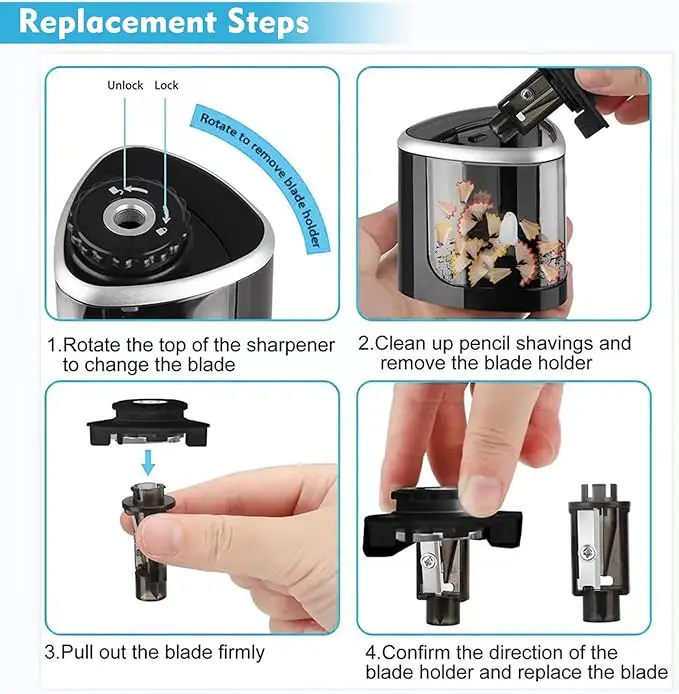 Replacement Steps

Unlock Lock

Rotate to remove blade holder

1.Rotate the top of the sharpener to change the blade

2.Clean up pencil shavings and remove the blade holder

3.Pull out the blade firmly

4.Confirm the direction of the blade holder and replace the blade