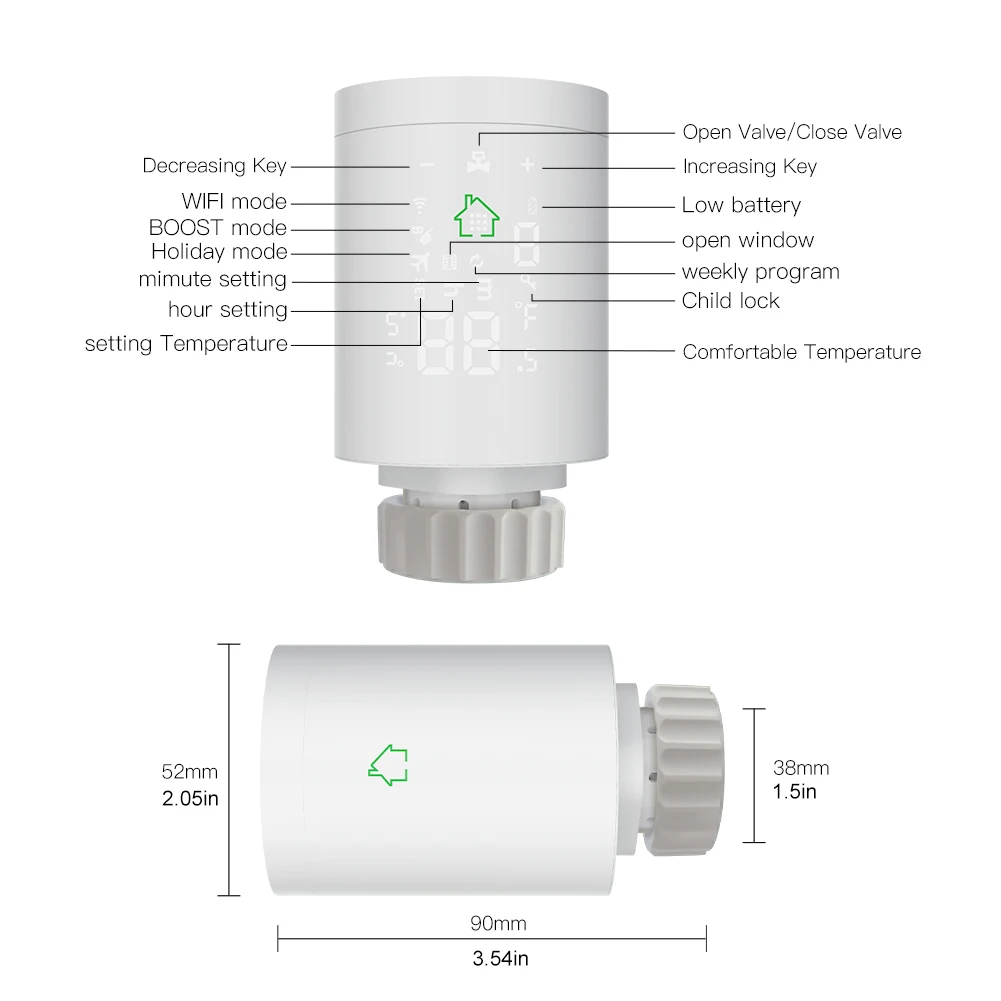 Decreasing Key
WIFI mode
BOOST mode
Holiday mode
mimute setting
hour setting
setting Temperature

Open Valve/Close Valve
Increasing Key
Low battery
open window
weekly program
Child lock
Comfortable Temperature

52mm
2.05in

38mm
1.5in

90mm
3.54in