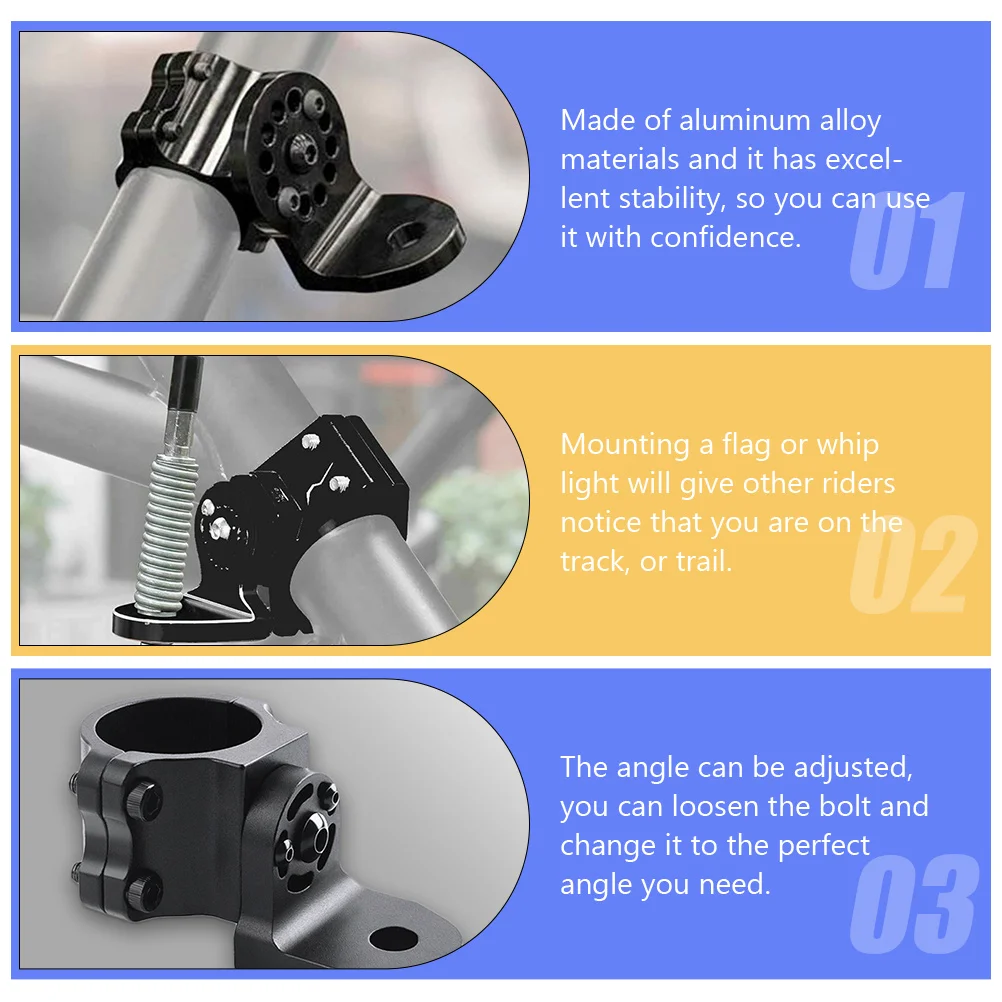 Made of aluminum alloy materials and it has excellent stability, so you can use it with confidence.

01

Mounting a flag or whip light will give other riders notice that you are on the track, or trail.

02

The angle can be adjusted, you can loosen the bolt and change it to the perfect angle you need.

03