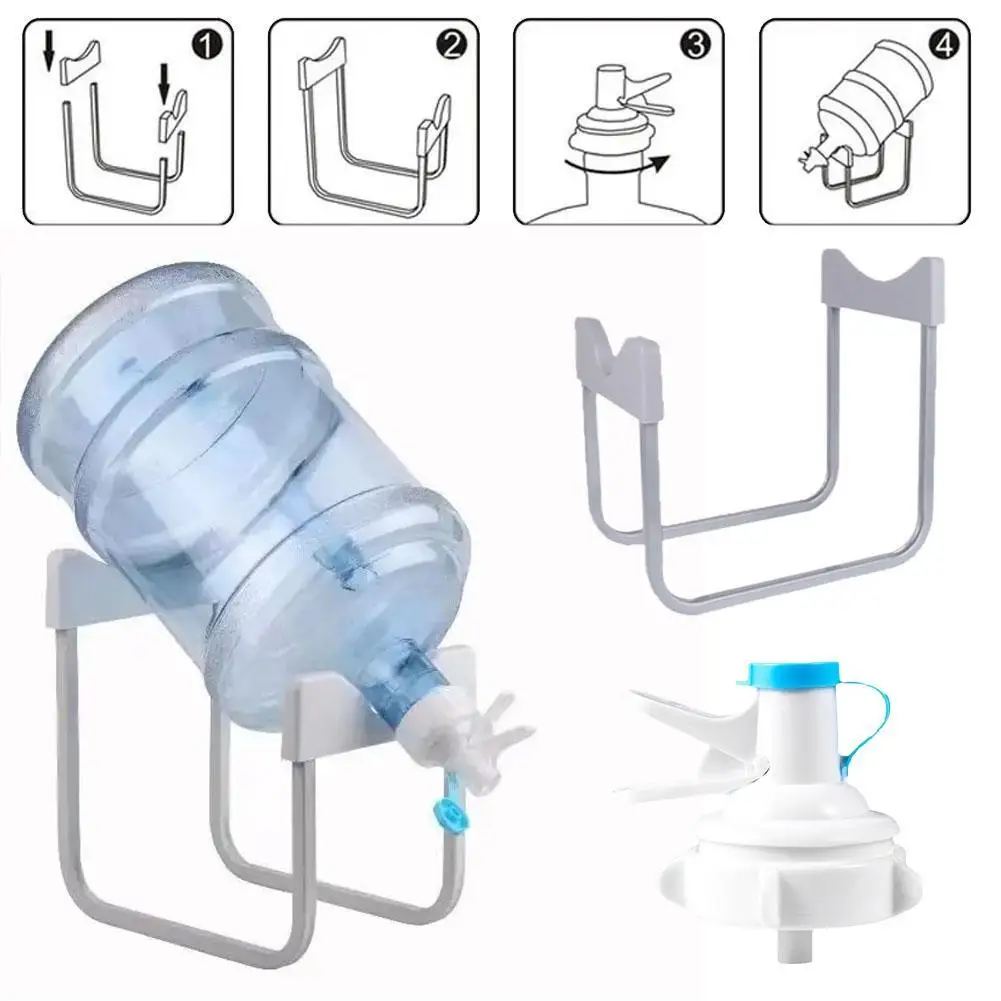 1

2

3

4