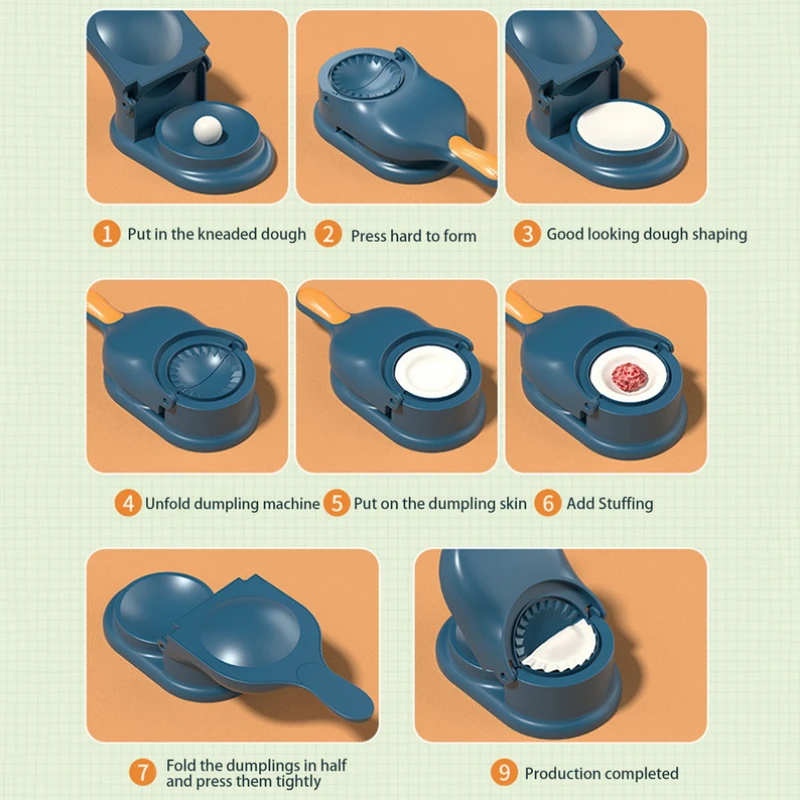 1 Put in the kneaded dough
2 Press hard to form
3 Good looking dough shaping

4 Unfold dumpling machine
5 Put on the dumpling skin
6 Add Stuffing

7 Fold the dumplings in half and press them tightly
9 Production completed