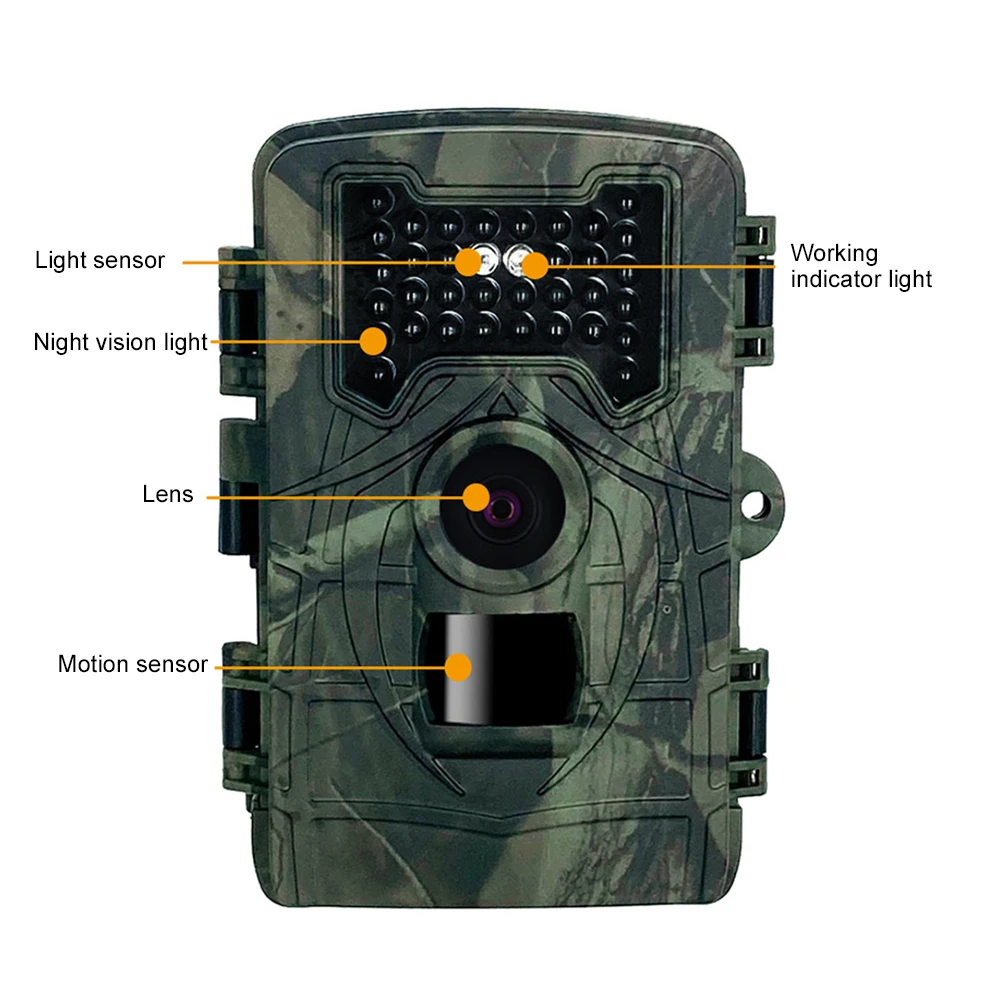 Light sensor

Working indicator light

Night vision light

Lens

Motion sensor