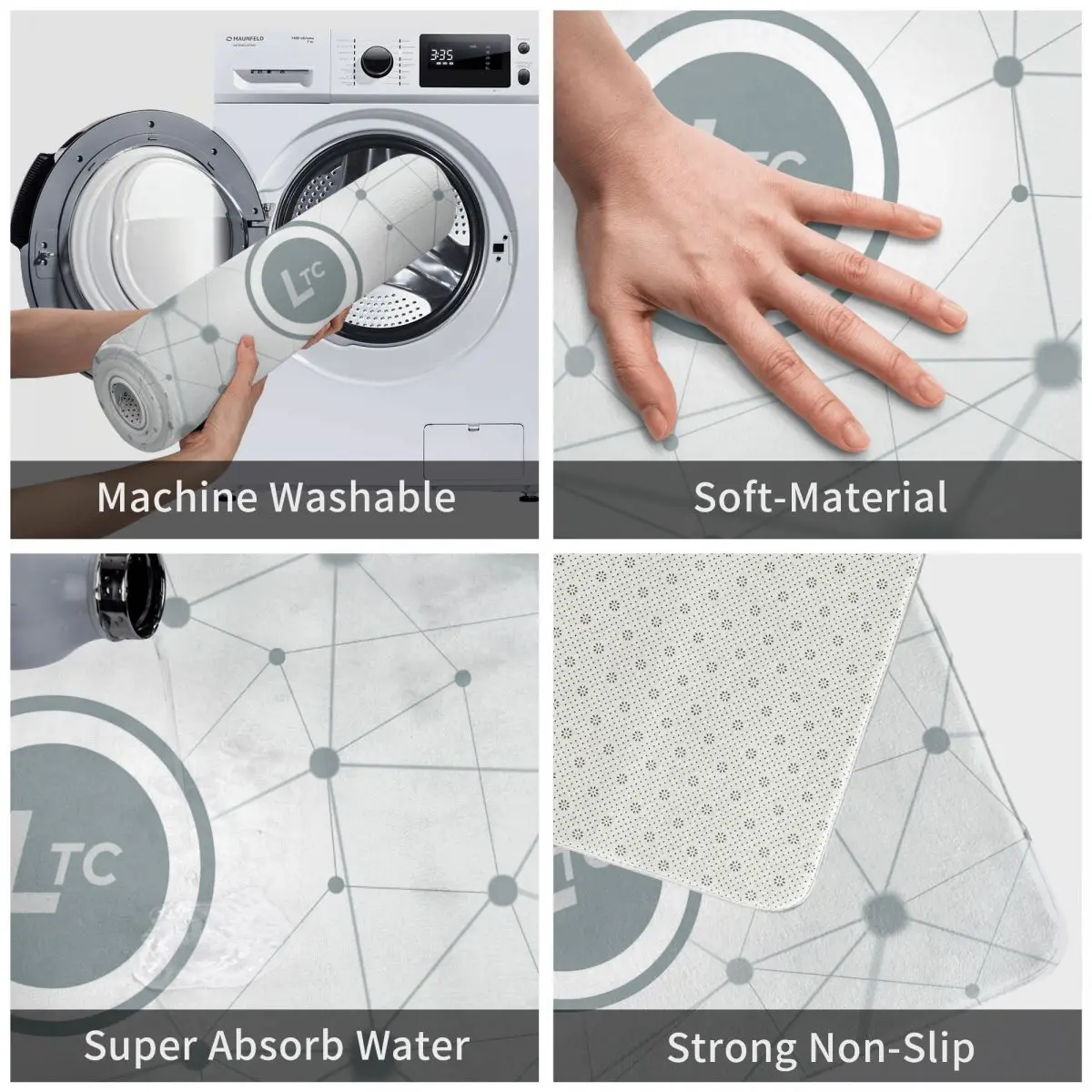 MAUNFELD

3:35

LTC

Machine Washable

LTC

Soft-Material

LTC

Super Absorb Water

Strong Non-Slip