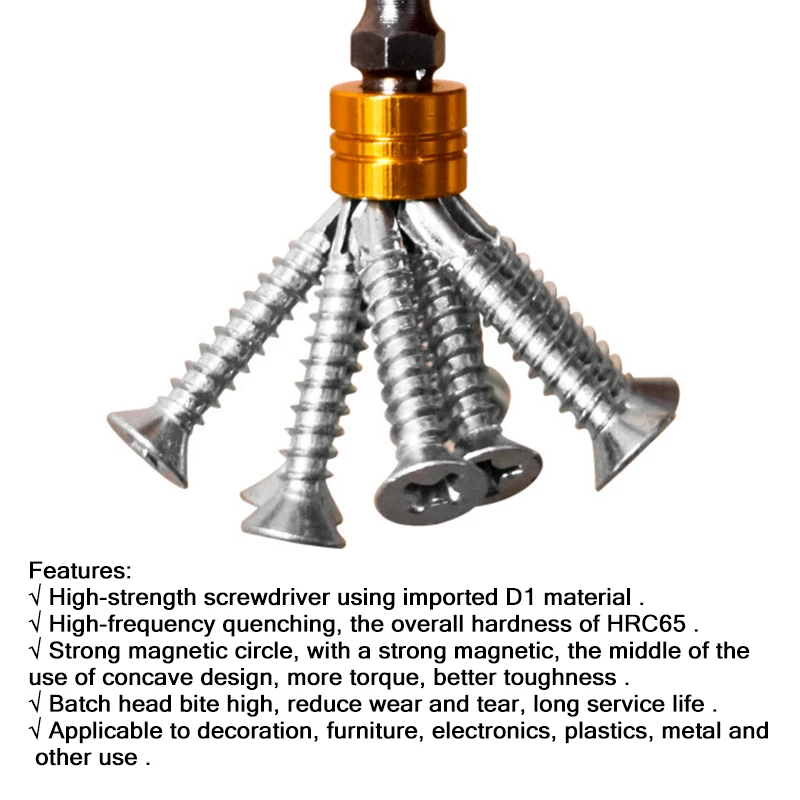 Features:
√ High-strength screwdriver using imported D1 material .
√ High-frequency quenching, the overall hardness of HRC65 .
√ Strong magnetic circle, with a strong magnetic, the middle of the use of concave design, more torque, better toughness .
√ Batch head bite high, reduce wear and tear, long service life .
√ Applicable to decoration, furniture, electronics, plastics, metal and other use .