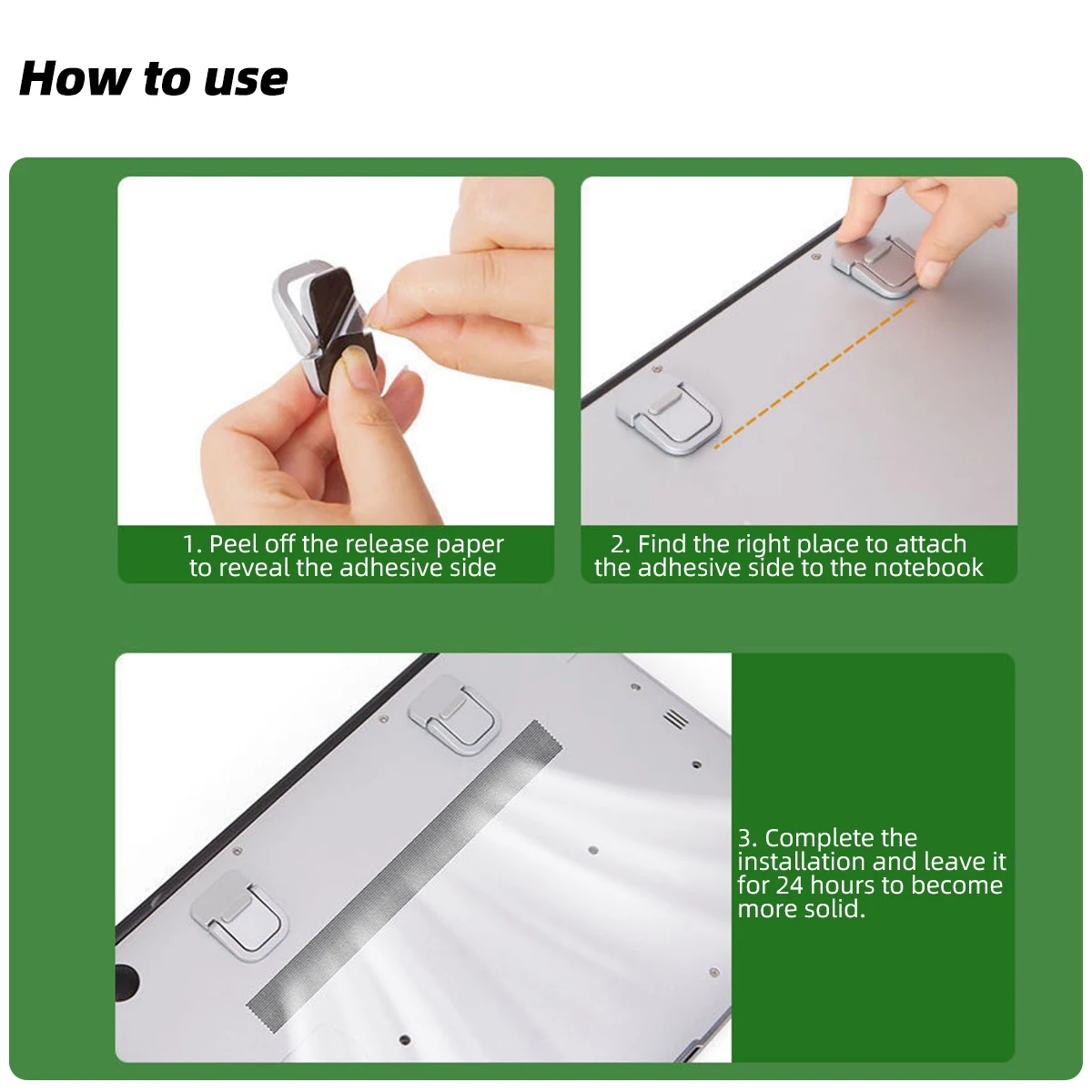 How to use

1. Peel off the release paper to reveal the adhesive side

2. Find the right place to attach the adhesive side to the notebook

3. Complete the installation and leave it for 24 hours to become more solid.