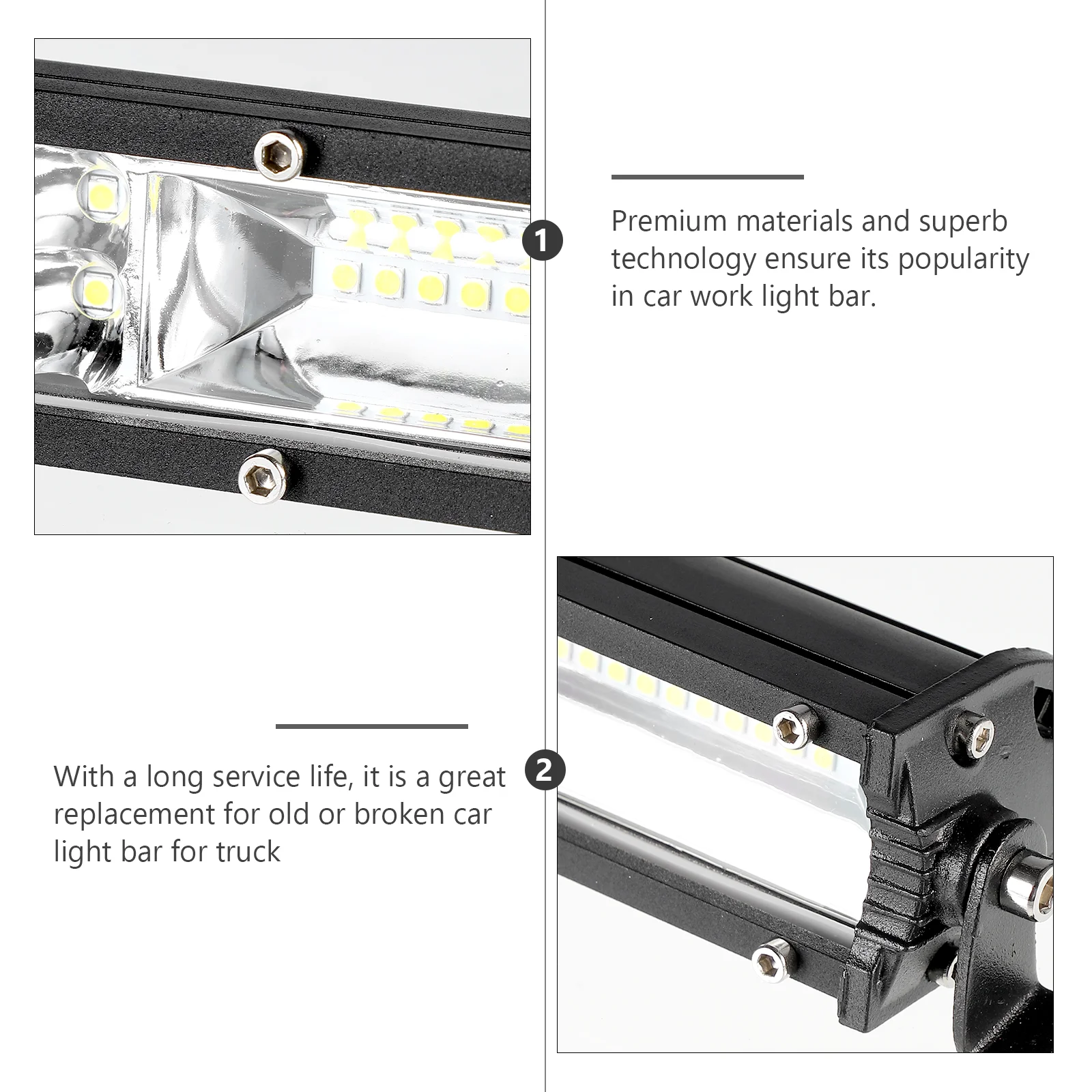 1

Premium materials and superb technology ensure its popularity in car work light bar.

2

With a long service life, it is a great replacement for old or broken car light bar for truck