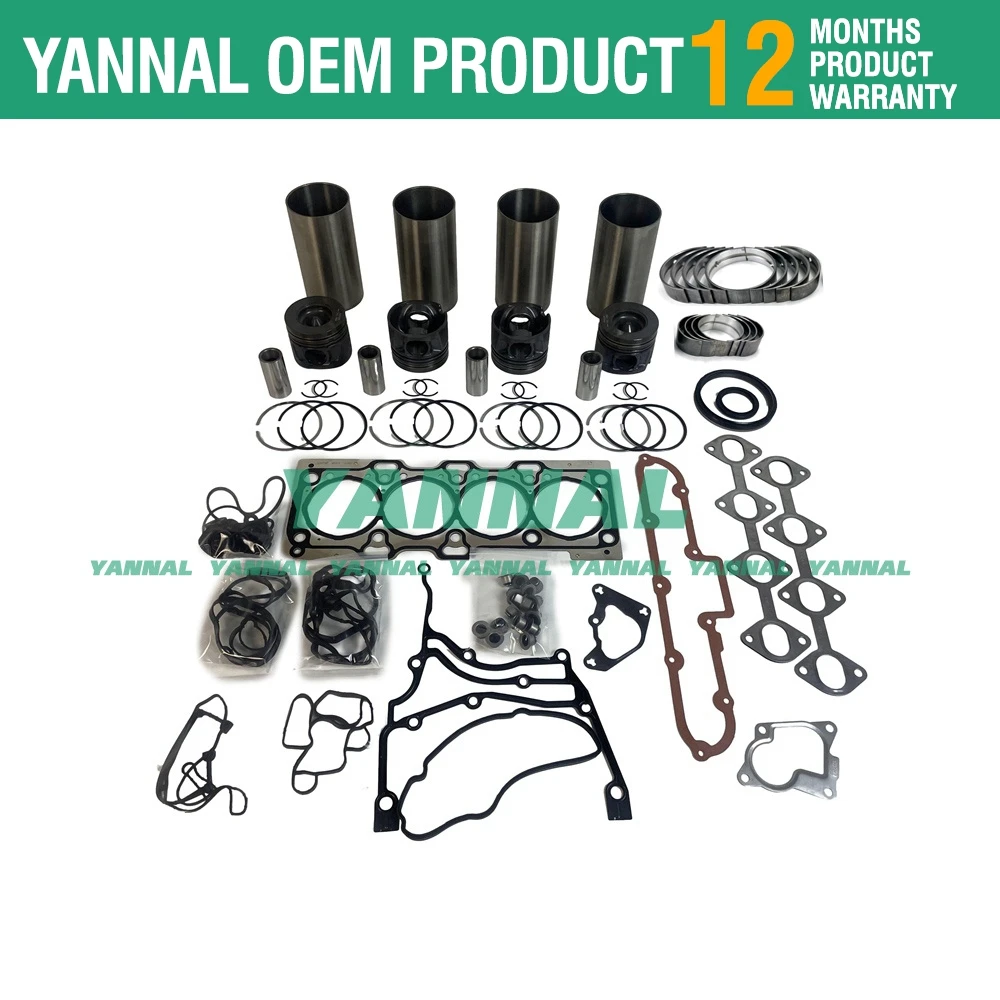 YANNAL OEM PRODUCT 12 MONTHS PRODUCT WARRANTY

YANNAL

YANNAL YANNAL YANNAL YANNAL YANNAL YANNAL YANNAL