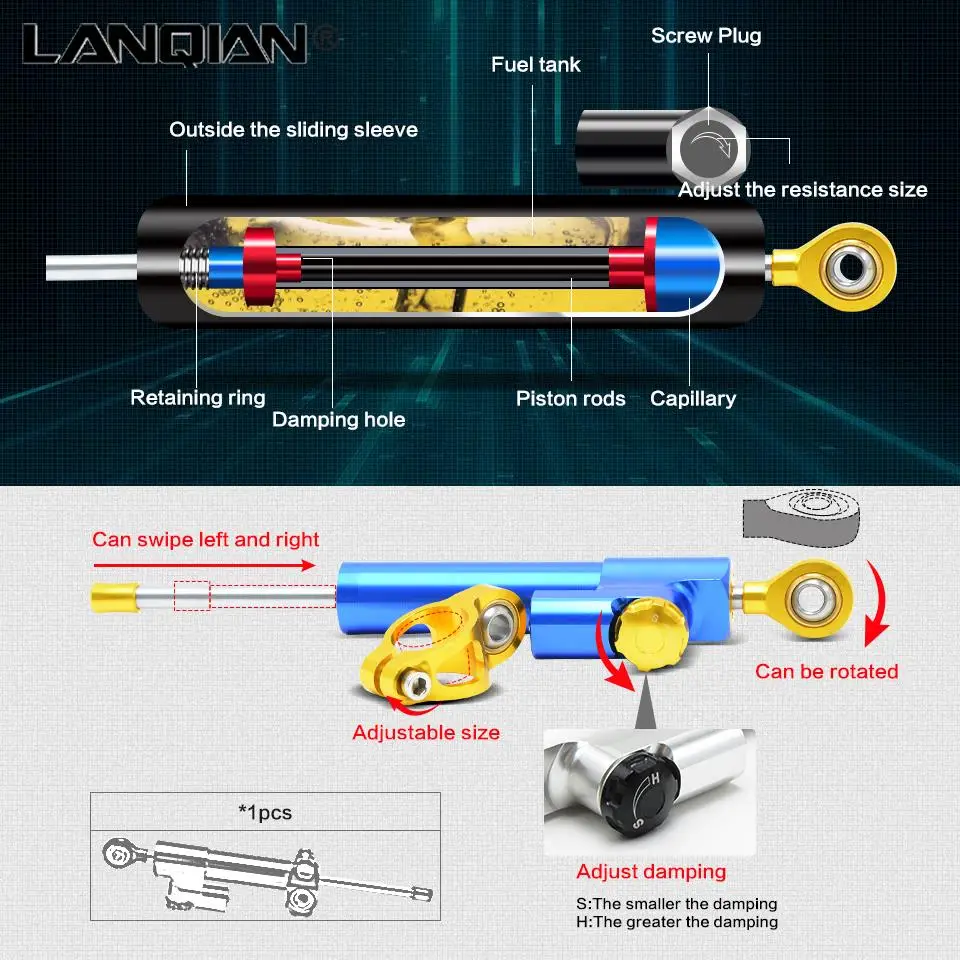 LANQIAN®

Screw Plug

Fuel tank

Outside the sliding sleeve

Adjust the resistance size

Retaining ring

Damping hole

Piston rods

Capillary

Can swipe left and right

Can be rotated

Adjustable size

H

S

*1pcs

Adjust damping

S:The smaller the damping
H:The greater the damping