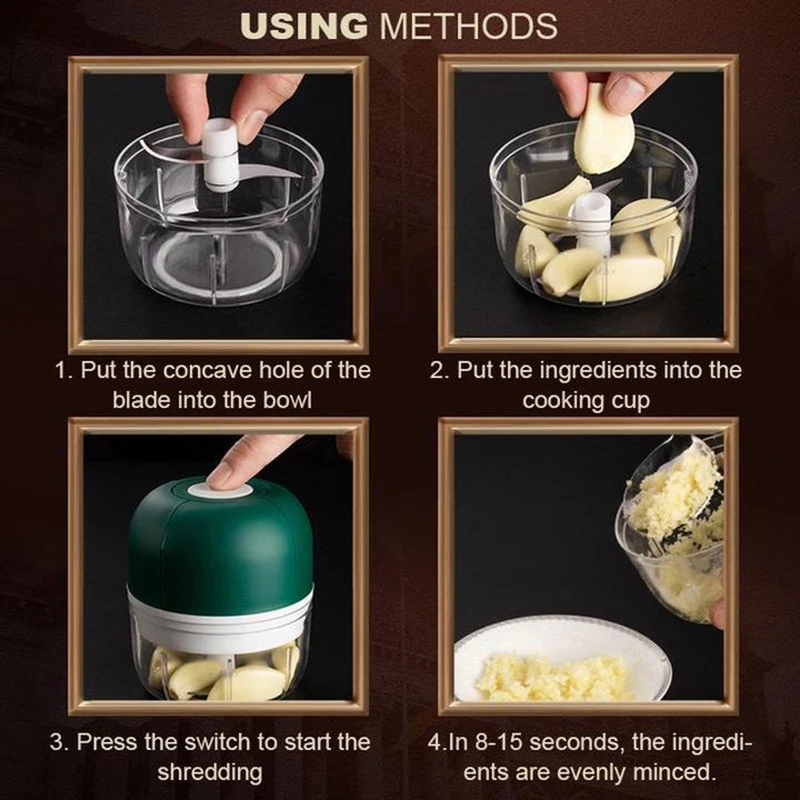 USING METHODS

1. Put the concave hole of the blade into the bowl

2. Put the ingredients into the cooking cup

3. Press the switch to start the shredding

4.In 8-15 seconds, the ingredients are evenly minced.