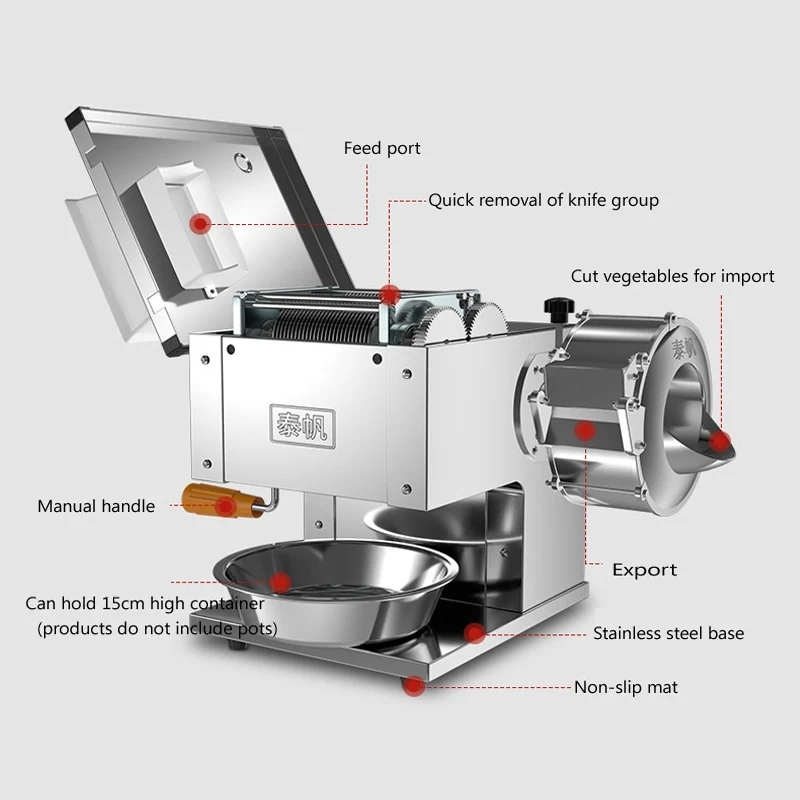 Feed port

Quick removal of knife group

Cut vegetables for import

泰帆

泰帆

Manual handle

Export

Can hold 15cm high container
(products do not include pots)

Stainless steel base

Non-slip mat