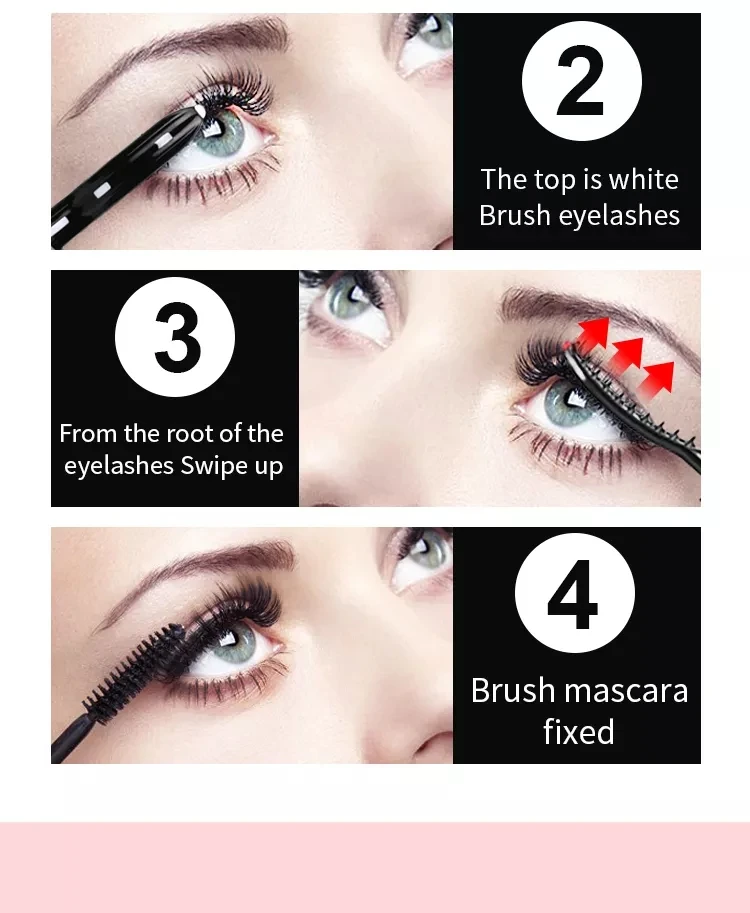 2

The top is white Brush eyelashes

3

From the root of the eyelashes Swipe up

4

Brush mascara fixed