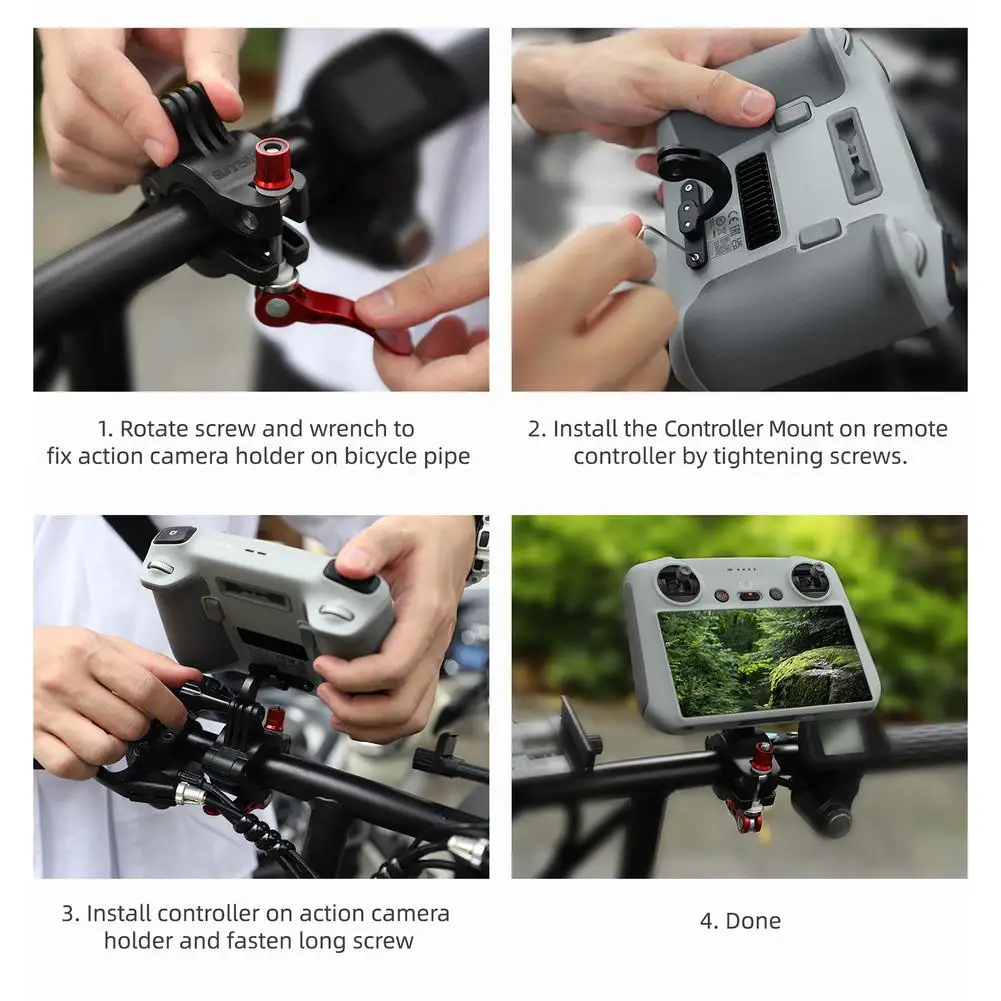 1. Rotate screw and wrench to fix action camera holder on bicycle pipe

2. Install the Controller Mount on remote controller by tightening screws.

3. Install controller on action camera holder and fasten long screw

4. Done