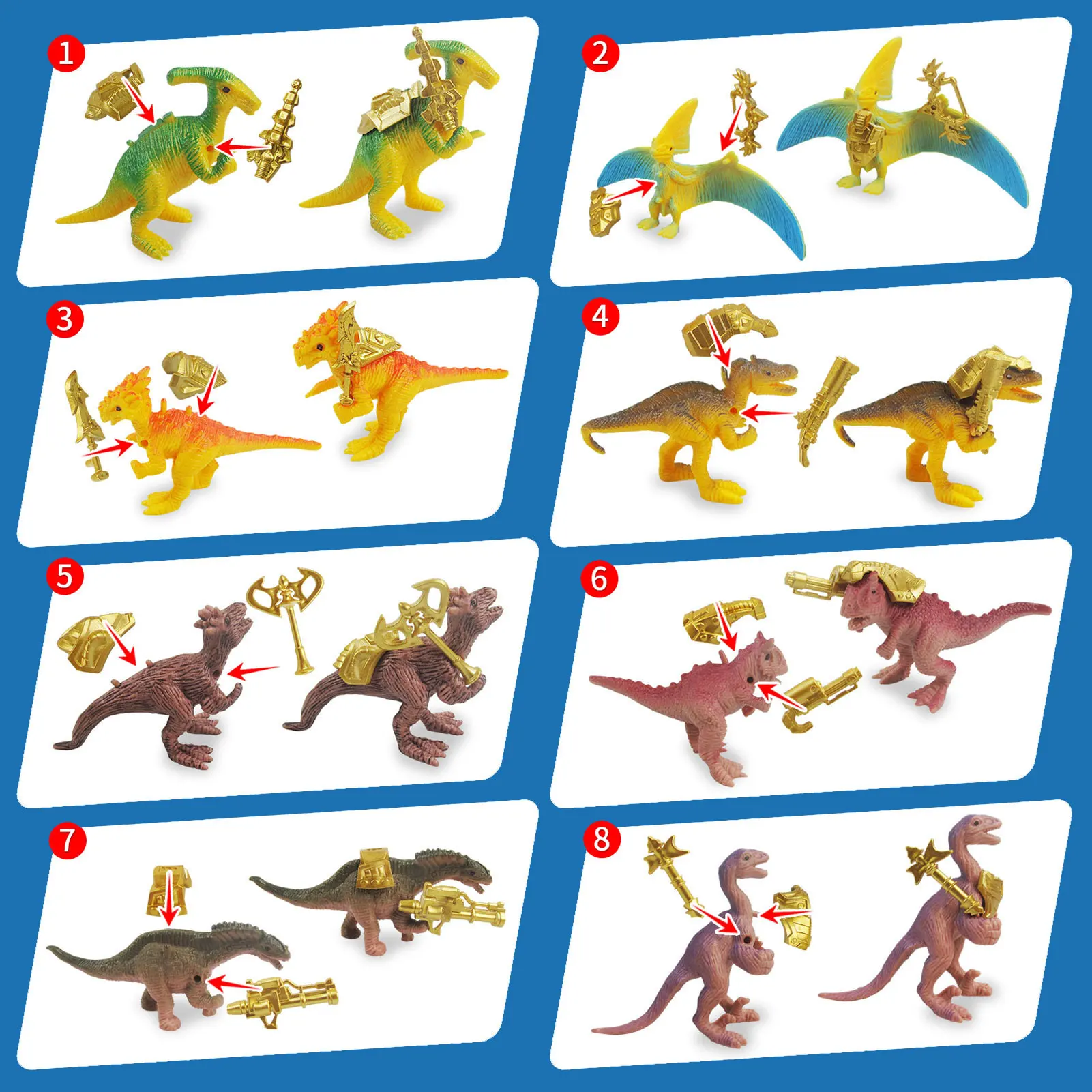 1

2

3

4

5

6

7

8