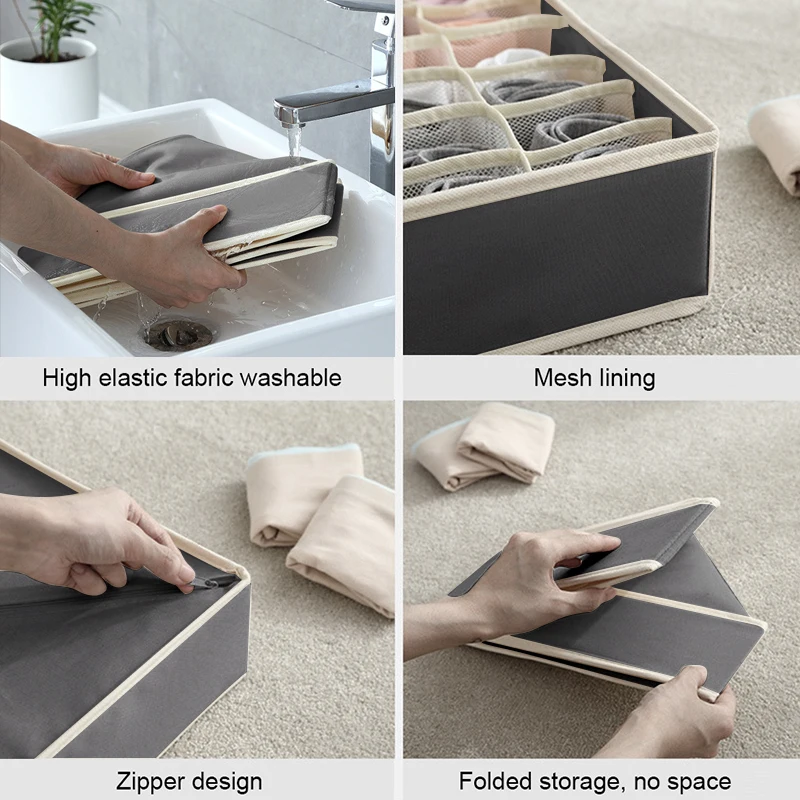 High elastic fabric washable

Mesh lining

Zipper design

Folded storage, no space