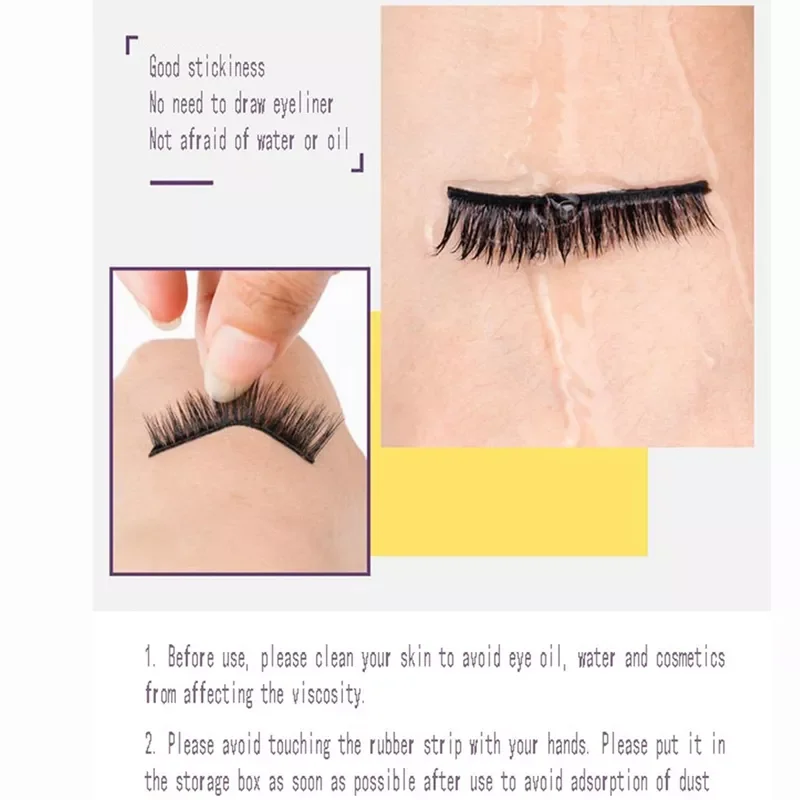 Good stickiness
No need to draw eyeliner
Not afraid of water or oil

1. Before use, please clean your skin to avoid eye oil, water and cosmetics from affecting the viscosity.

2. Please avoid touching the rubber strip with your hands. Please put it in the storage box as soon as possible after use to avoid adsorption of dust