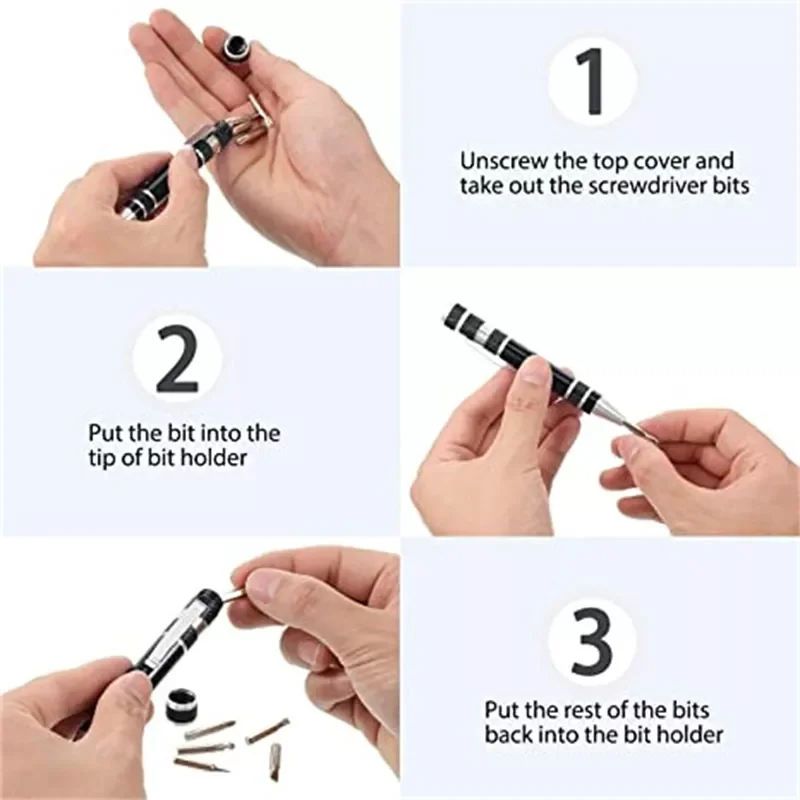 1

Unscrew the top cover and take out the screwdriver bits

2

Put the bit into the tip of bit holder

3

Put the rest of the bits back into the bit holder