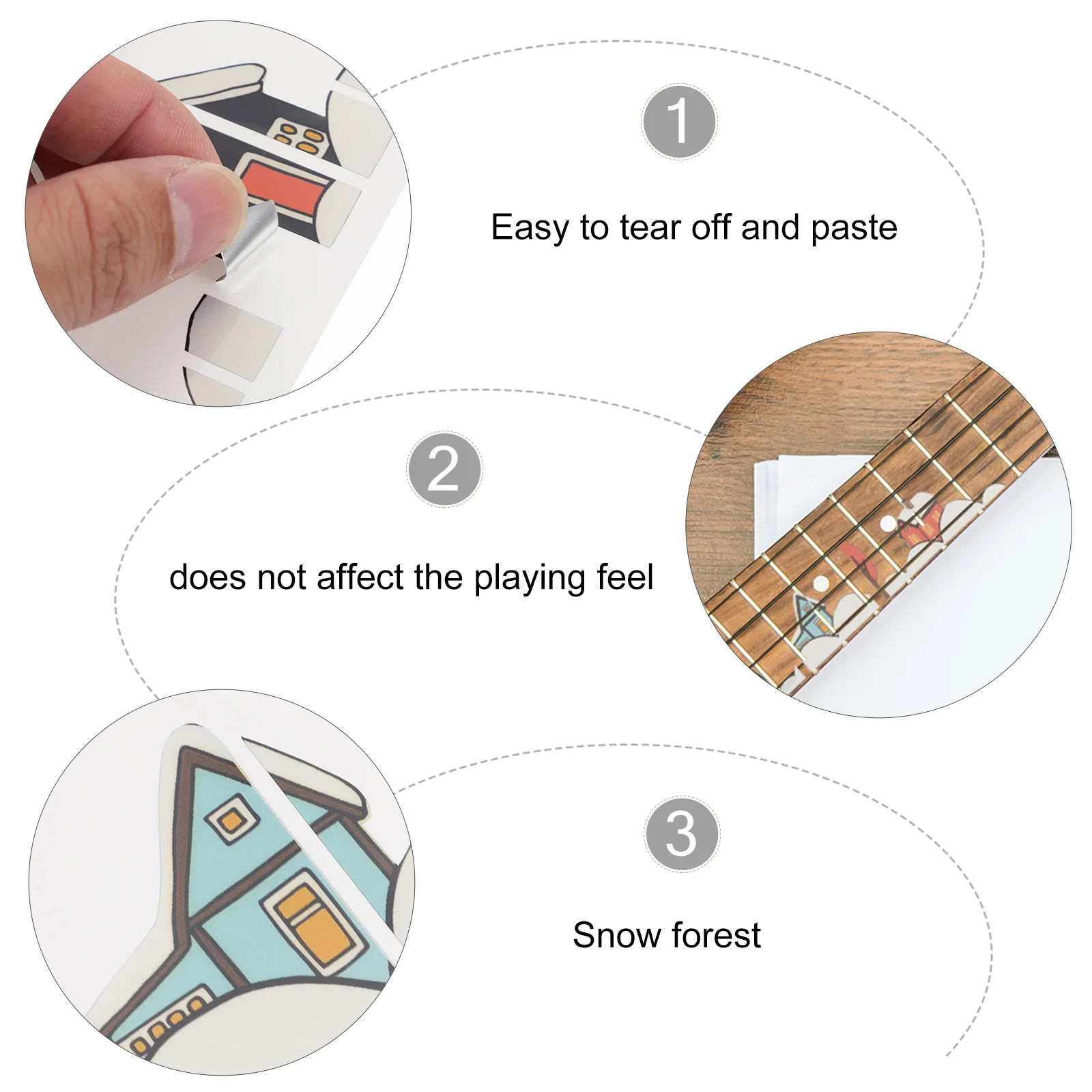 1

Easy to tear off and paste

2

does not affect the playing feel

3

Snow forest