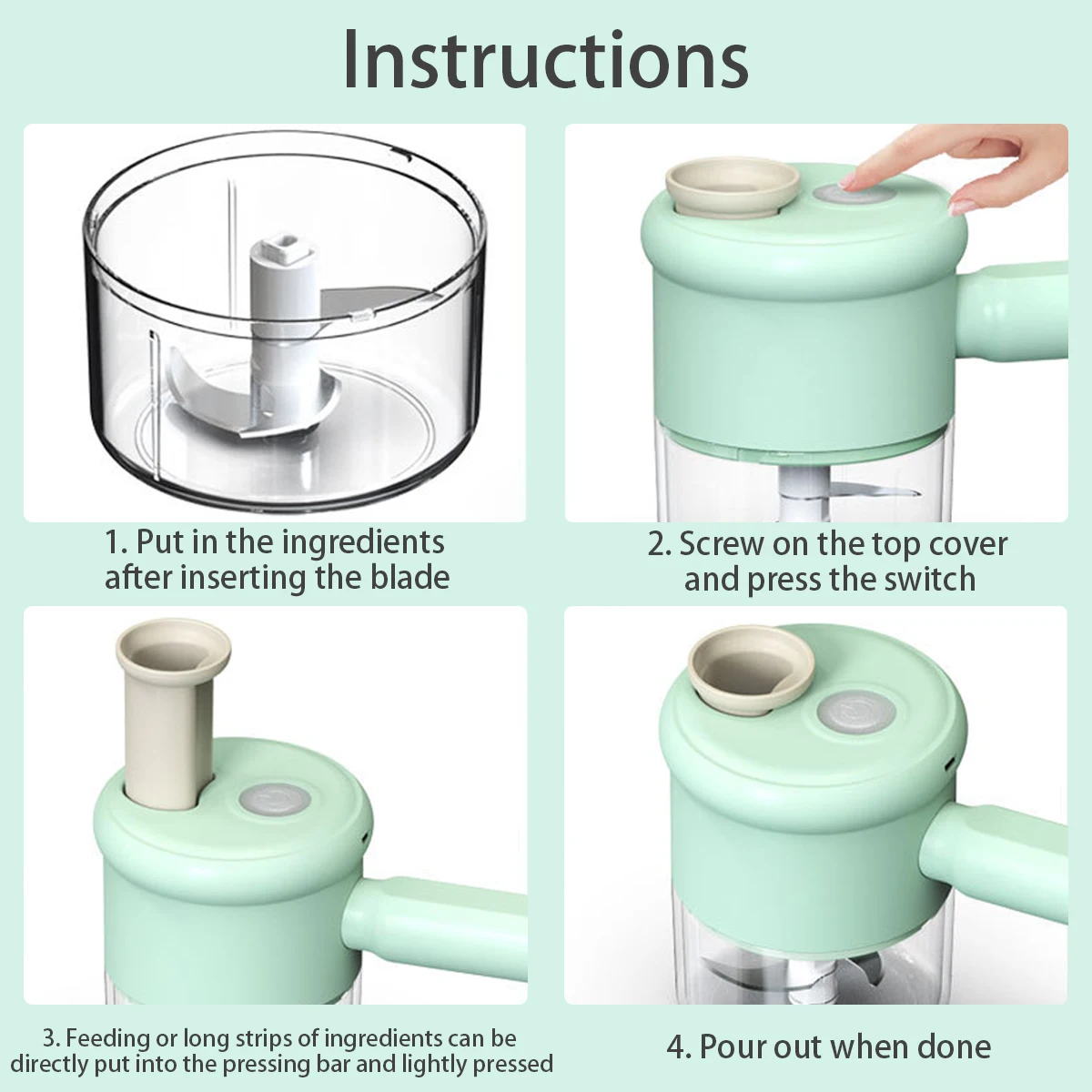 Instructions

1. Put in the ingredients after inserting the blade

2. Screw on the top cover and press the switch

3. Feeding or long strips of ingredients can be directly put into the pressing bar and lightly pressed

4. Pour out when done