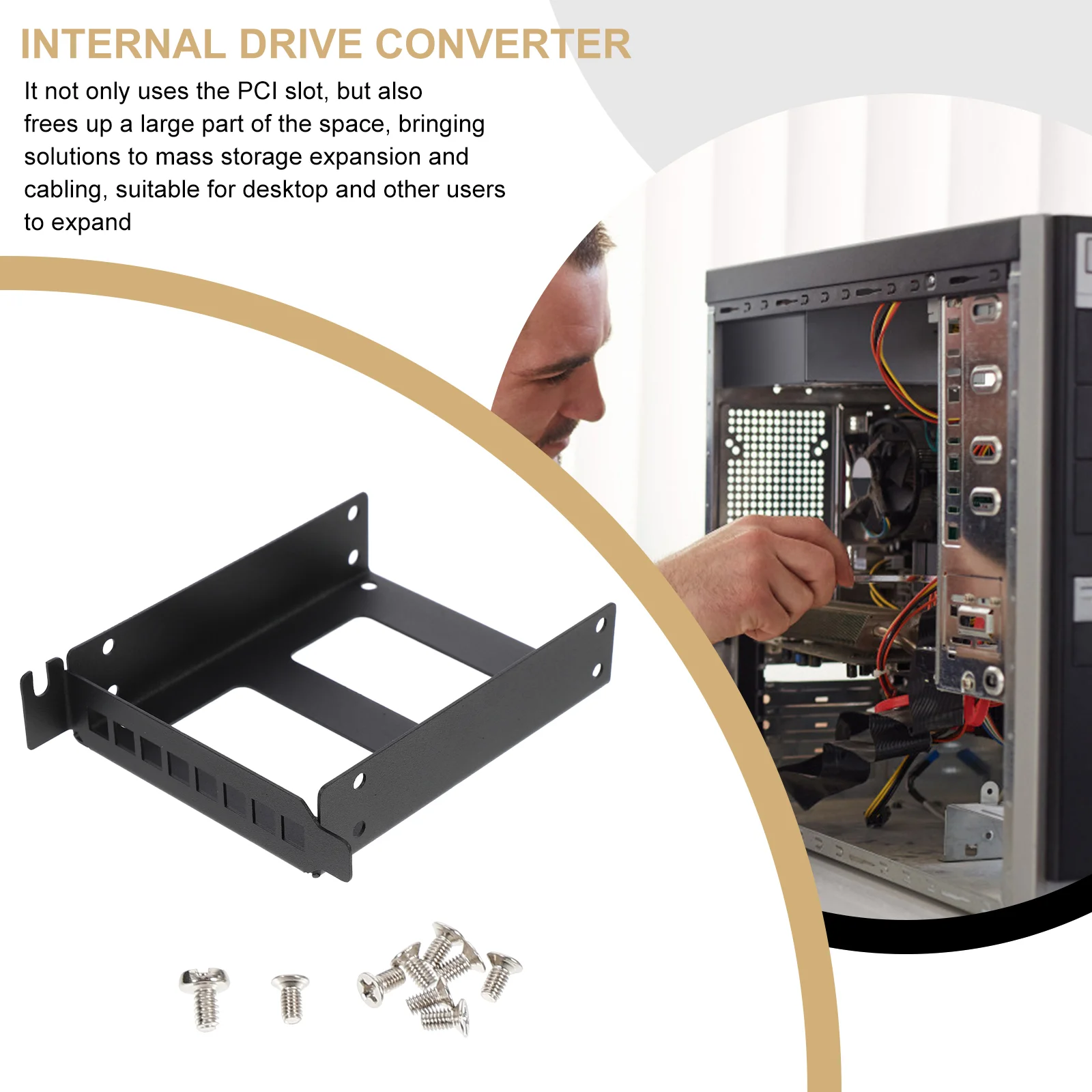 INTERNAL DRIVE CONVERTER

It not only uses the PCI slot, but also frees up a large part of the space, bringing solutions to mass storage expansion and cabling, suitable for desktop and other users to expand