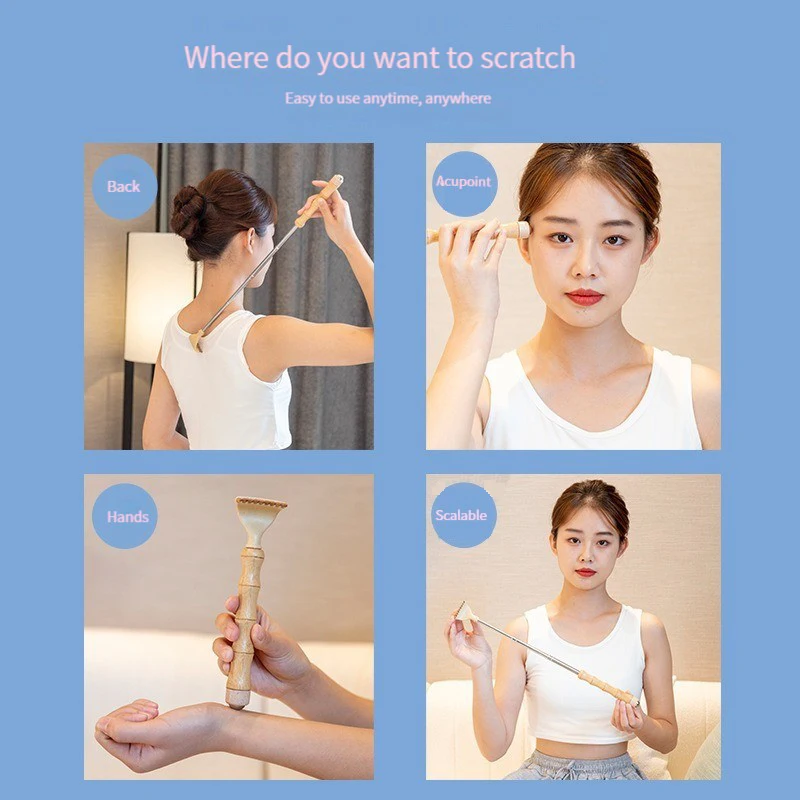 Where do you want to scratch

Easy to use anytime, anywhere

Back

Acupoint

Hands

Scalable