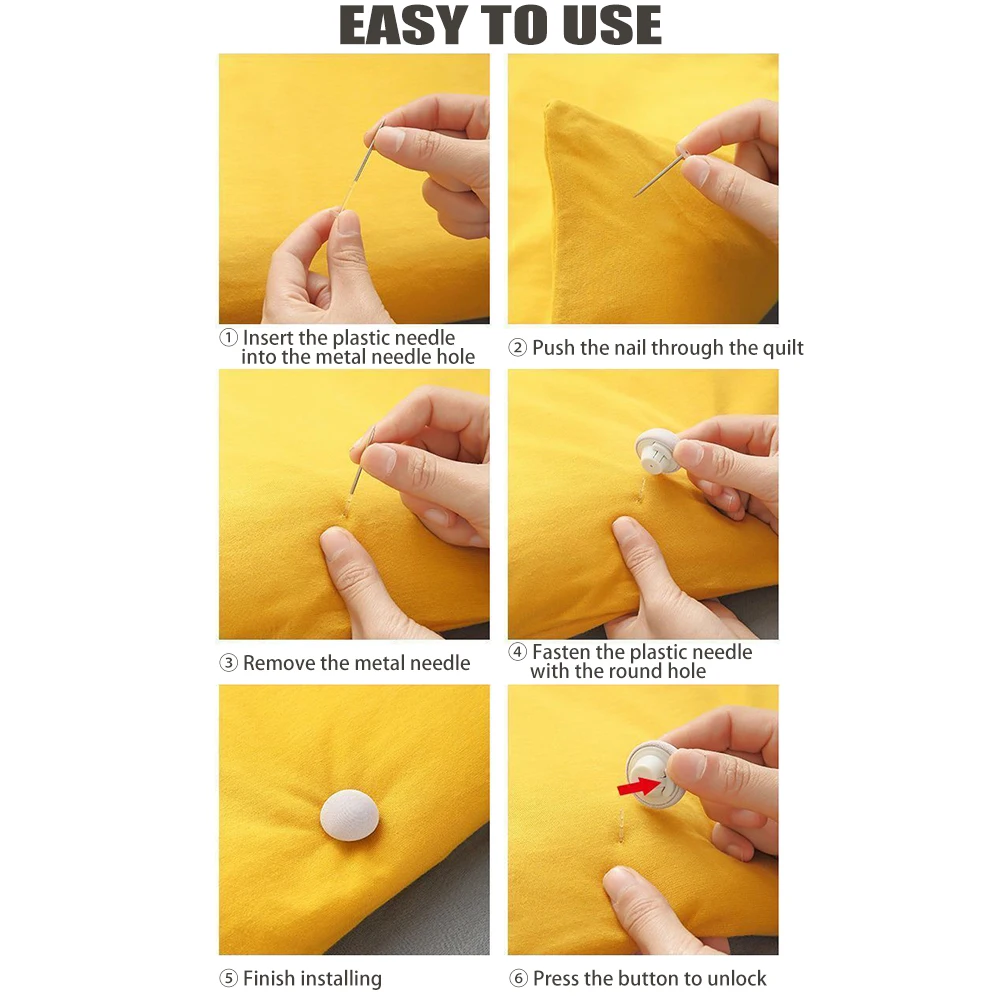 EASY TO USE

① Insert the plastic needle into the metal needle hole

② Push the nail through the quilt

③ Remove the metal needle

④ Fasten the plastic needle with the round hole

⑤ Finish installing

⑥ Press the button to unlock