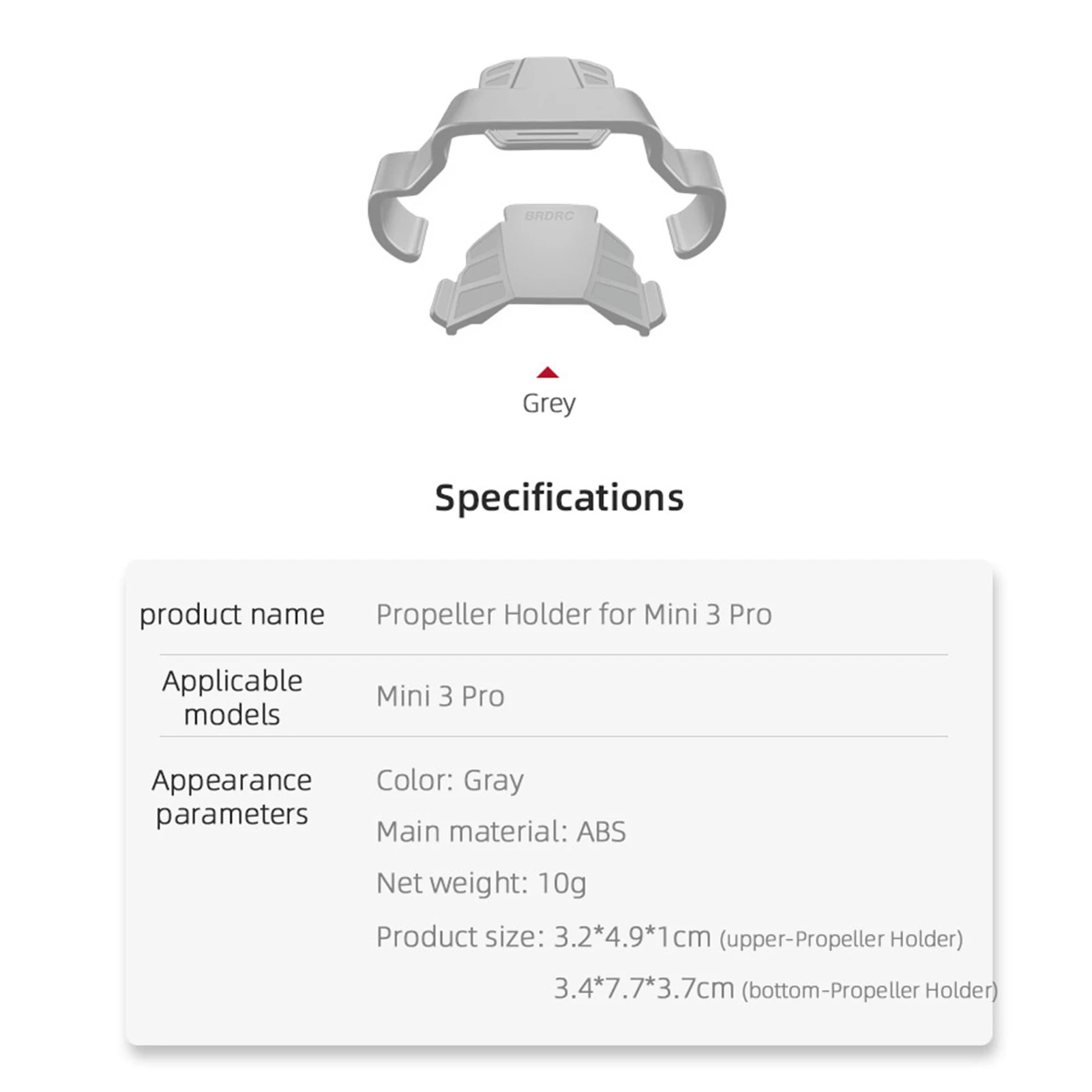 BRDRC

Grey

Specifications

product name
Propeller Holder for Mini 3 Pro

Applicable models
Mini 3 Pro

Appearance parameters
Color: Gray
Main material: ABS
Net weight: 10g
Product size: 3.2*4.9*1cm (upper-Propeller Holder)
3.4*7.7*3.7cm (bottom-Propeller Holder)