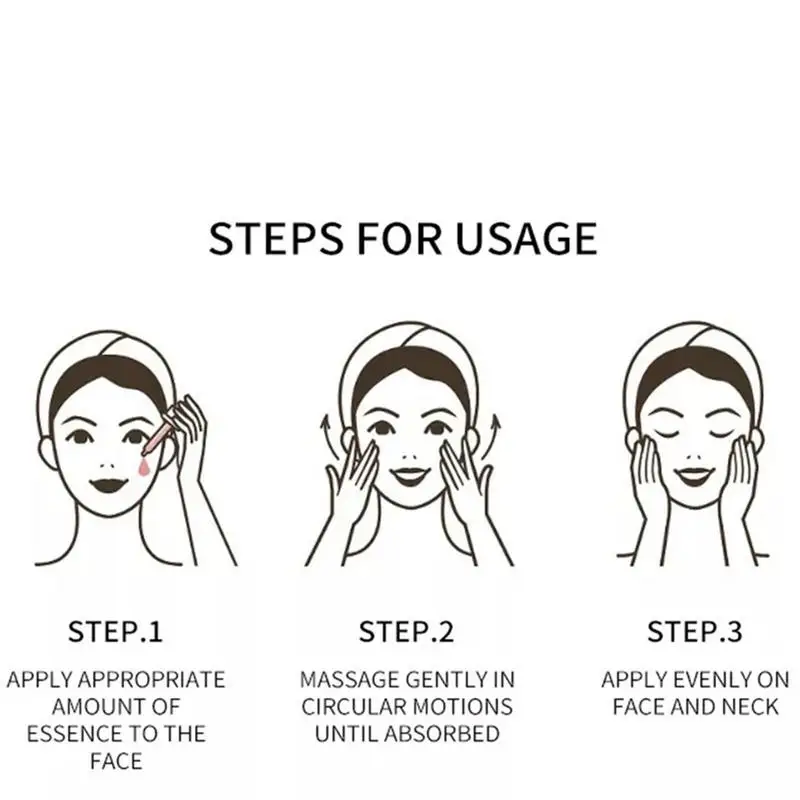 STEPS FOR USAGE

STEP.1

APPLY APPROPRIATE AMOUNT OF ESSENCE TO THE FACE

STEP.2

MASSAGE GENTLY IN CIRCULAR MOTIONS UNTIL ABSORBED

STEP.3

APPLY EVENLY ON FACE AND NECK