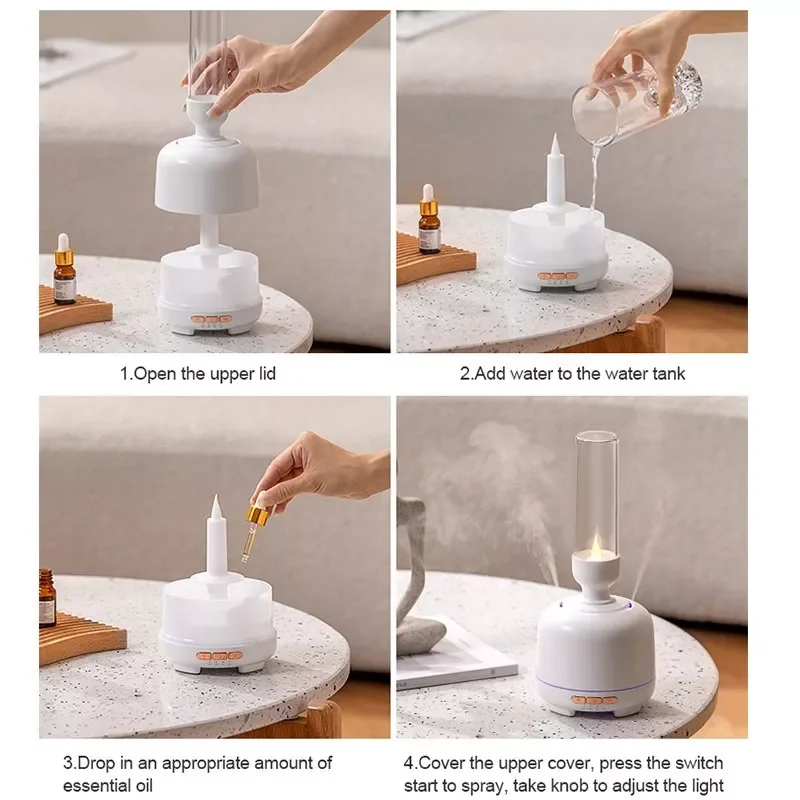 1.Open the upper lid

2.Add water to the water tank

3.Drop in an appropriate amount of essential oil

4.Cover the upper cover, press the switch start to spray, take knob to adjust the light