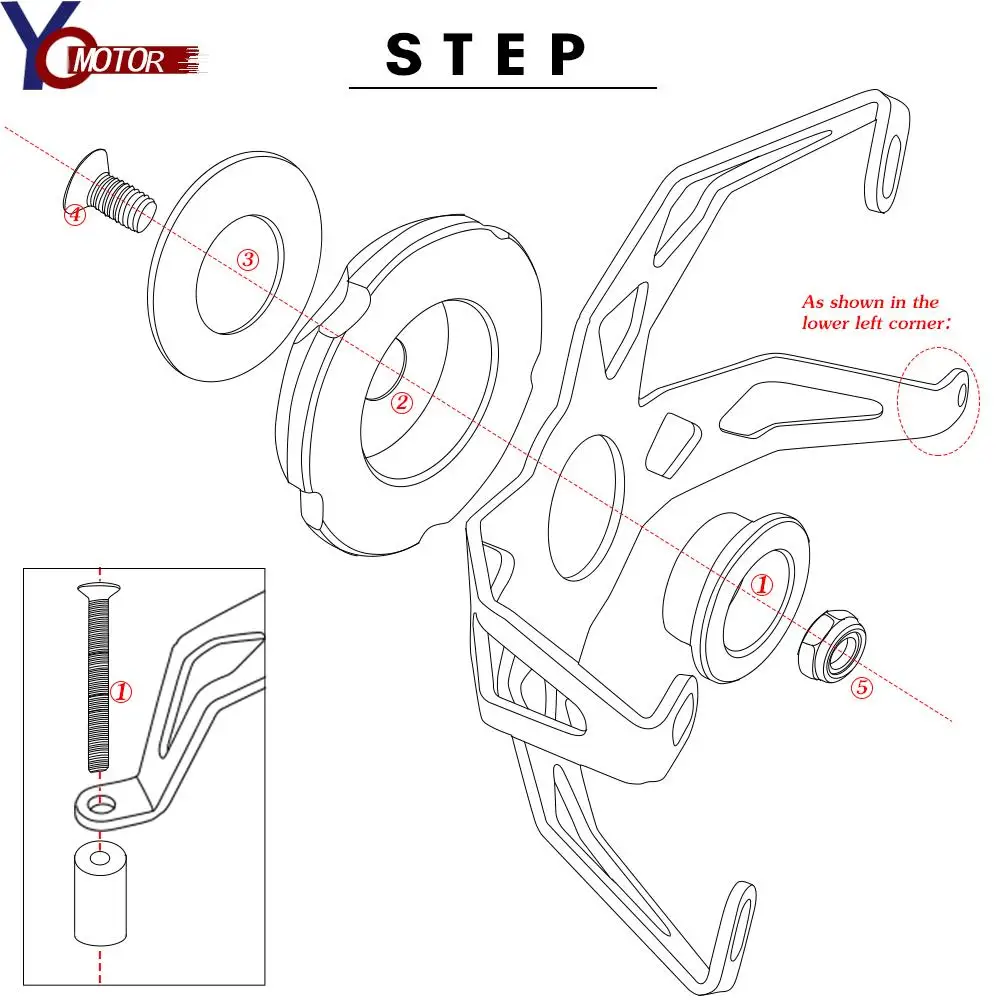 YC MOTOR

STEP

④

③

②

As shown in the lower left corner:

①

⑤

①