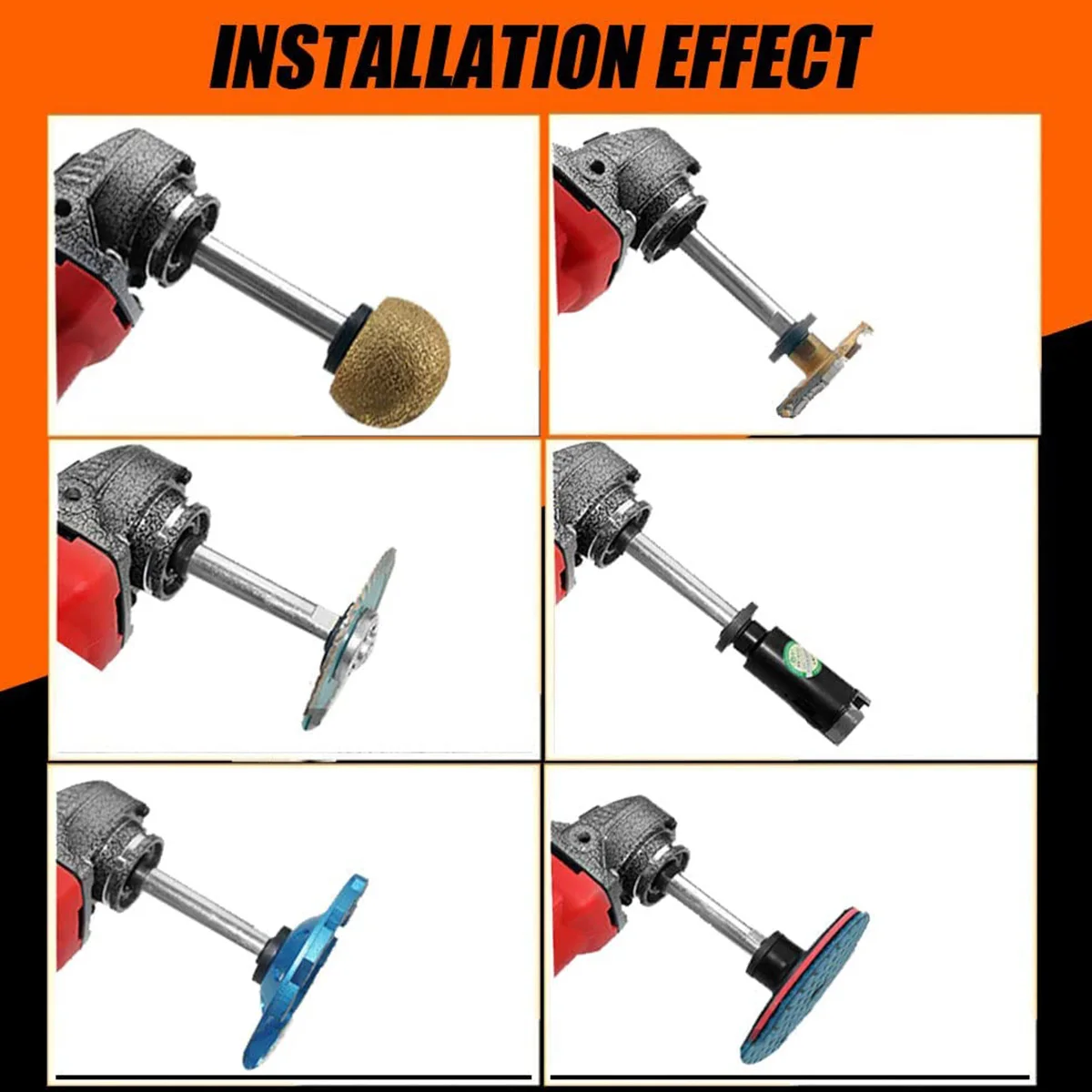 INSTALLATION EFFECT