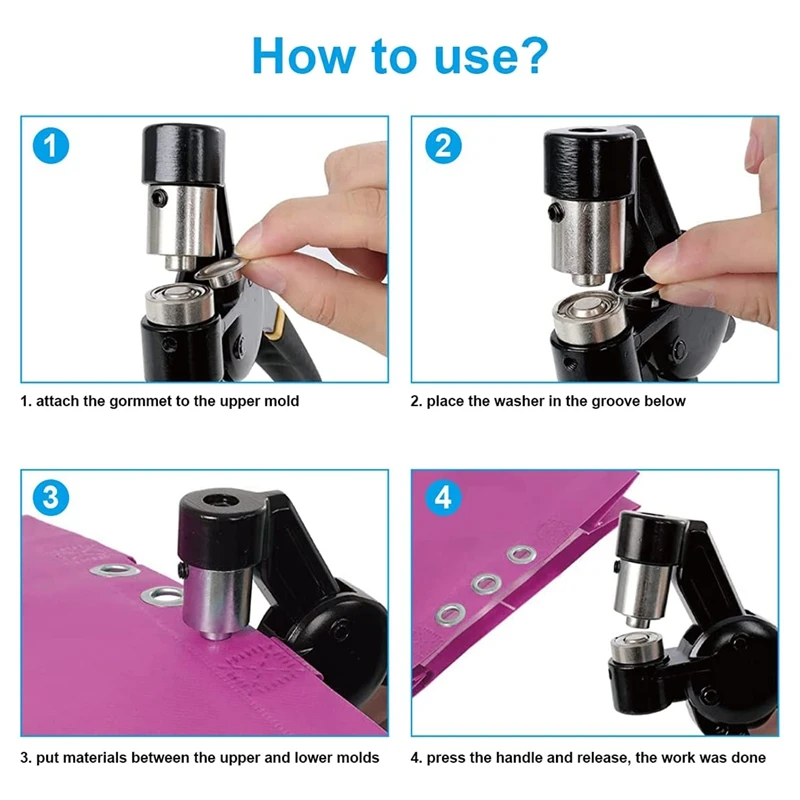 How to use?

1

1. attach the gormmet to the upper mold

2

2. place the washer in the groove below

3

3. put materials between the upper and lower molds

4

4. press the handle and release, the work was done