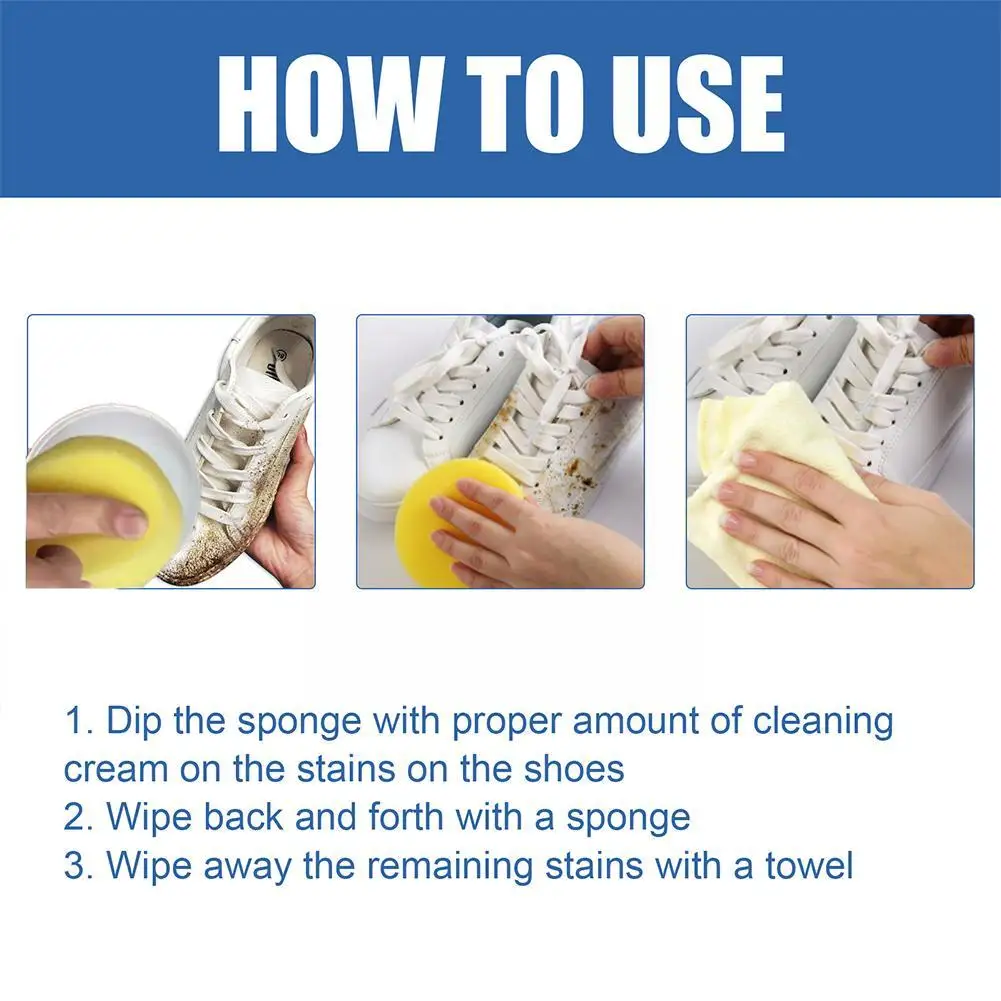 HOW TO USE

1. Dip the sponge with proper amount of cleaning cream on the stains on the shoes
2. Wipe back and forth with a sponge
3. Wipe away the remaining stains with a towel