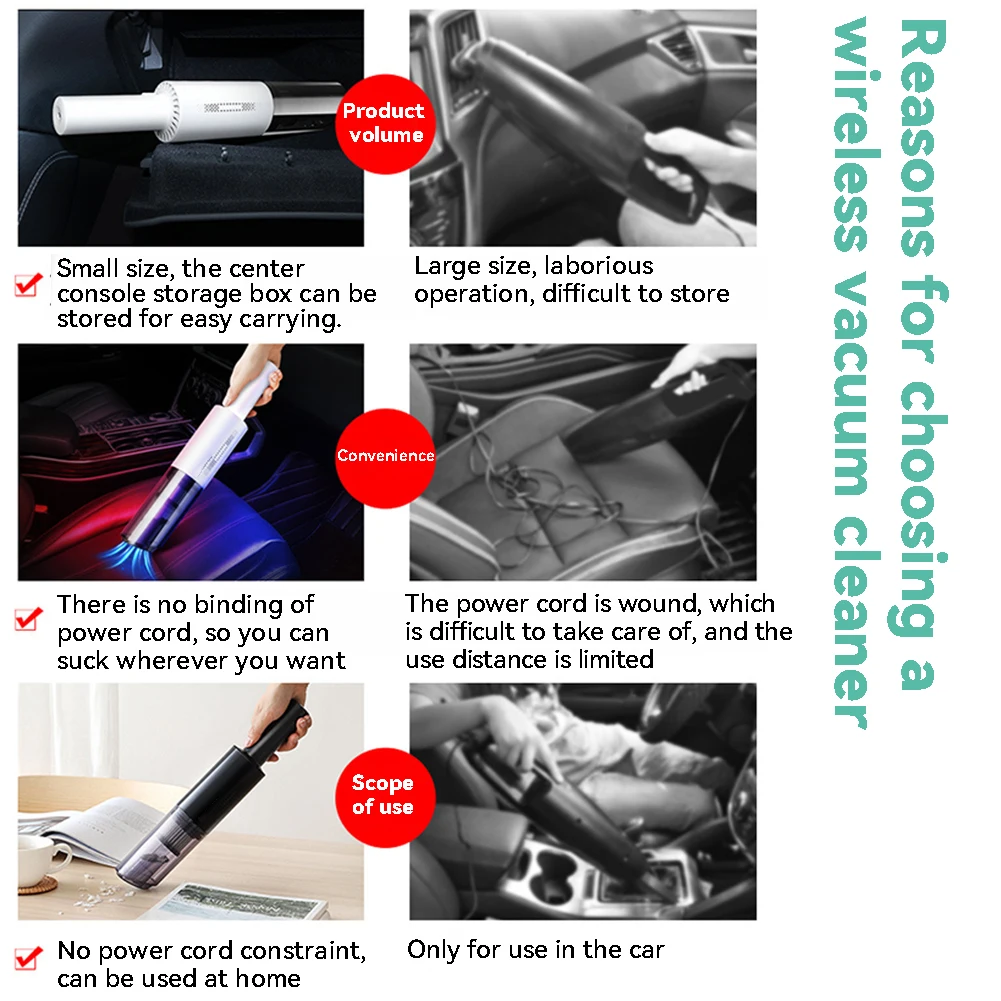 Reasons for choosing a wireless vacuum cleaner

Product volume

Small size, the center console storage box can be stored for easy carrying.

Large size, laborious operation, difficult to store

Convenience

There is no binding of power cord, so you can suck wherever you want

The power cord is wound, which is difficult to take care of, and the use distance is limited

Scope of use

No power cord constraint, can be used at home

Only for use in the car