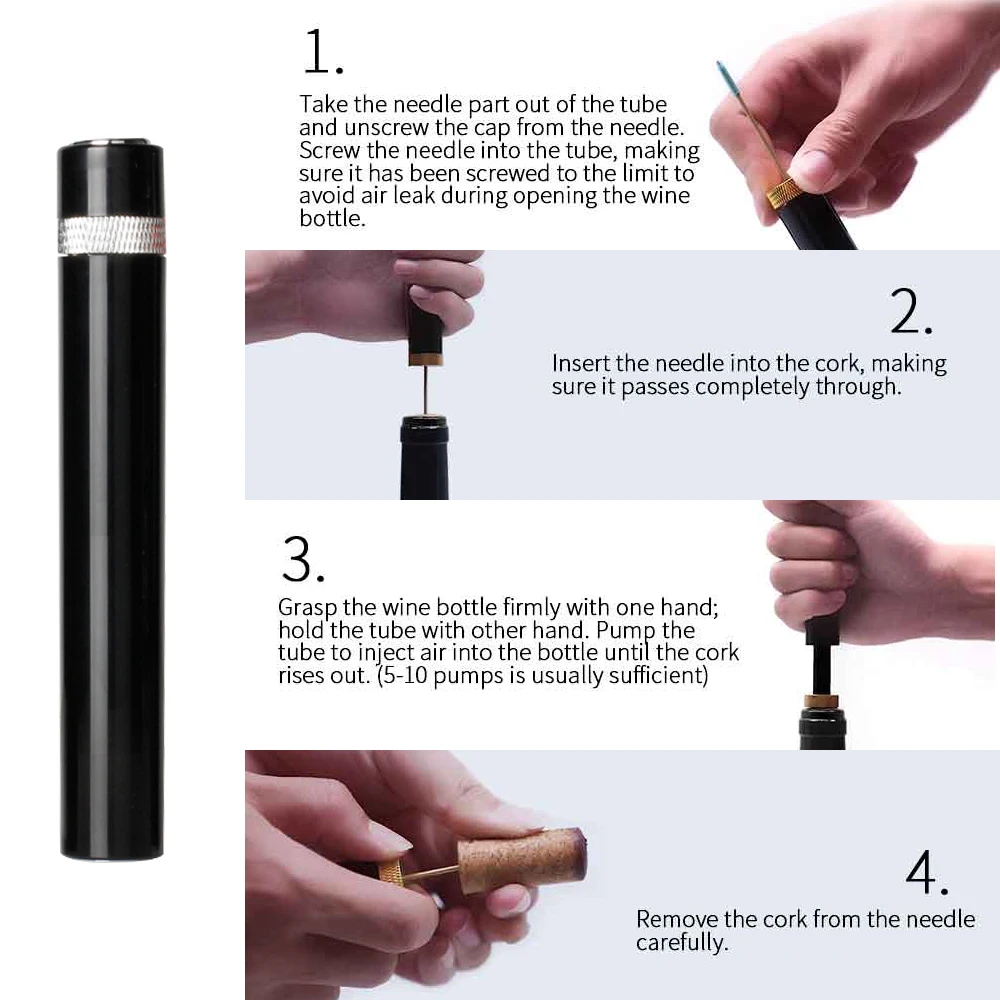 1.

Take the needle part out of the tube and unscrew the cap from the needle. Screw the needle into the tube, making sure it has been screwed to the limit to avoid air leak during opening the wine bottle.

2.

Insert the needle into the cork, making sure it passes completely through.

3.

Grasp the wine bottle firmly with one hand; hold the tube with other hand. Pump the tube to inject air into the bottle until the cork rises out. (5-10 pumps is usually sufficient)

4.

Remove the cork from the needle carefully.