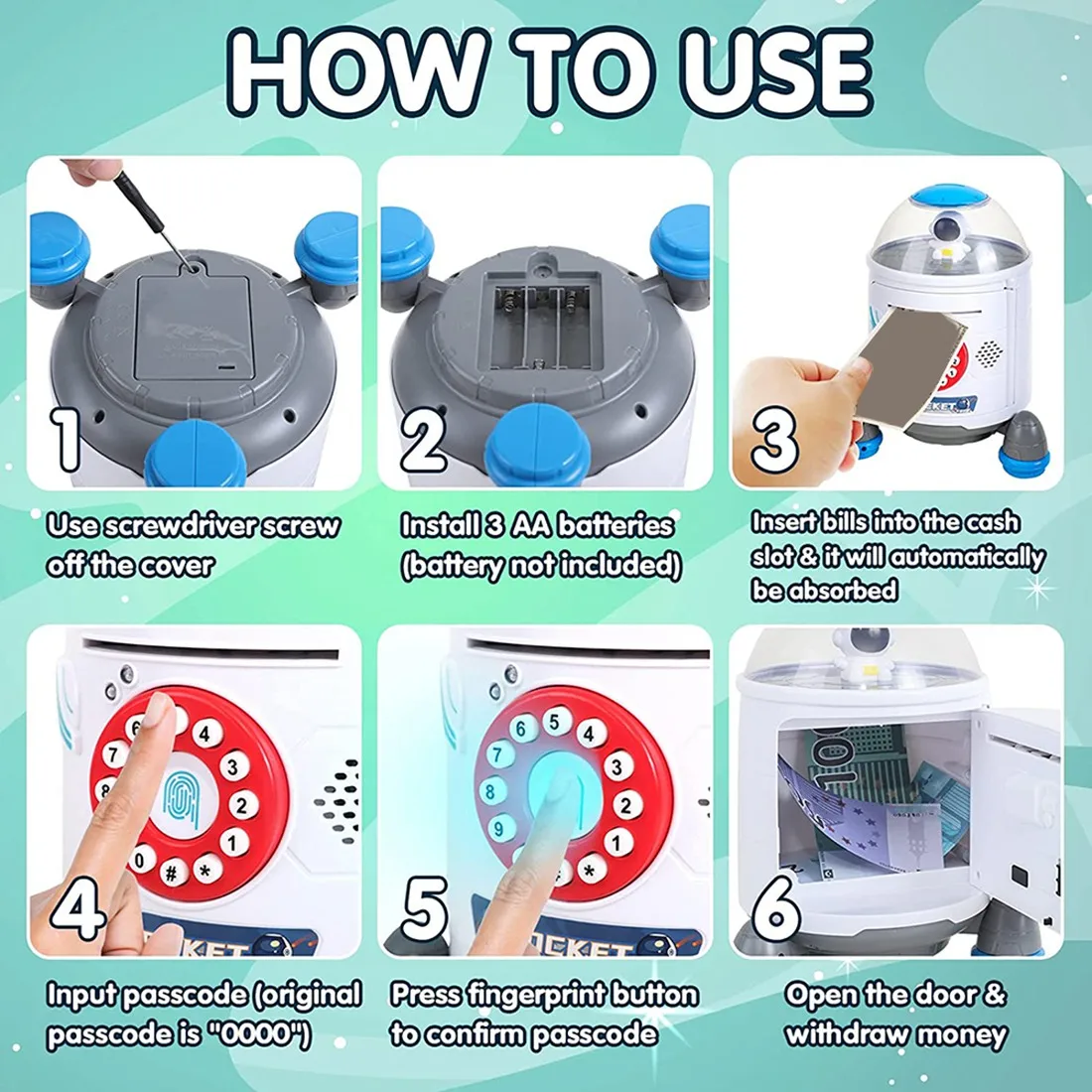 HOW TO USE

1

Use screwdriver screw off the cover

2

Install 3 AA batteries (battery not included)

3

Insert bills into the cash slot & it will automatically be absorbed

4

Input passcode (original passcode is "0000")

5

Press fingerprint button to confirm passcode

6

Open the door & withdraw money