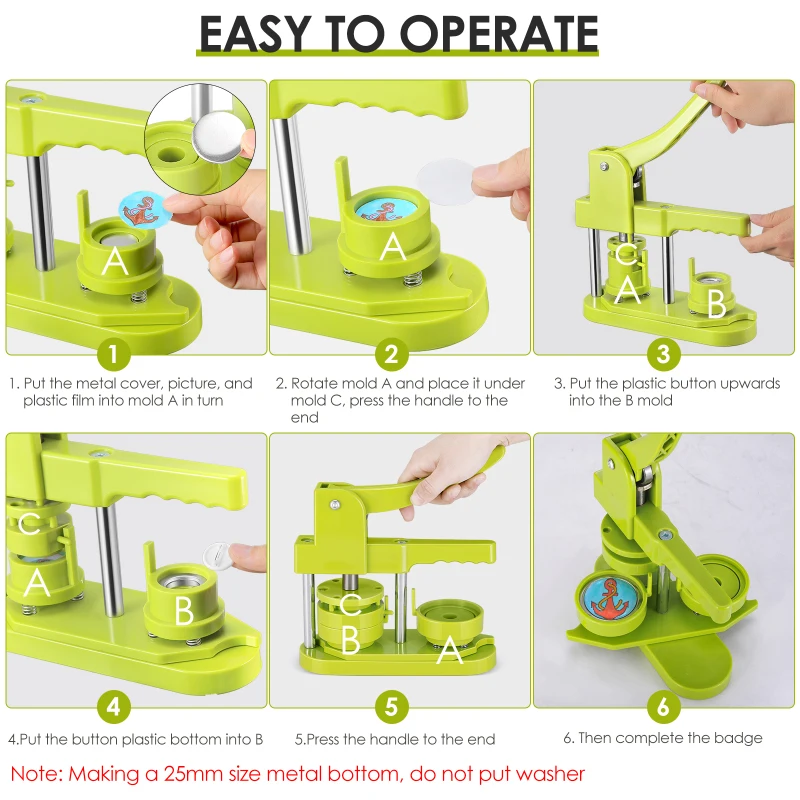 EASY TO OPERATE

A

1

1. Put the metal cover, picture, and plastic film into mold A in turn

A

2

2. Rotate mold A and place it under mold C, press the handle to the end

C
A
B

3

3. Put the plastic button upwards into the B mold

C
A
B

4

4.Put the button plastic bottom into B

C
B
A

5

5.Press the handle to the end

6

6. Then complete the badge

Note: Making a 25mm size metal bottom, do not put washer