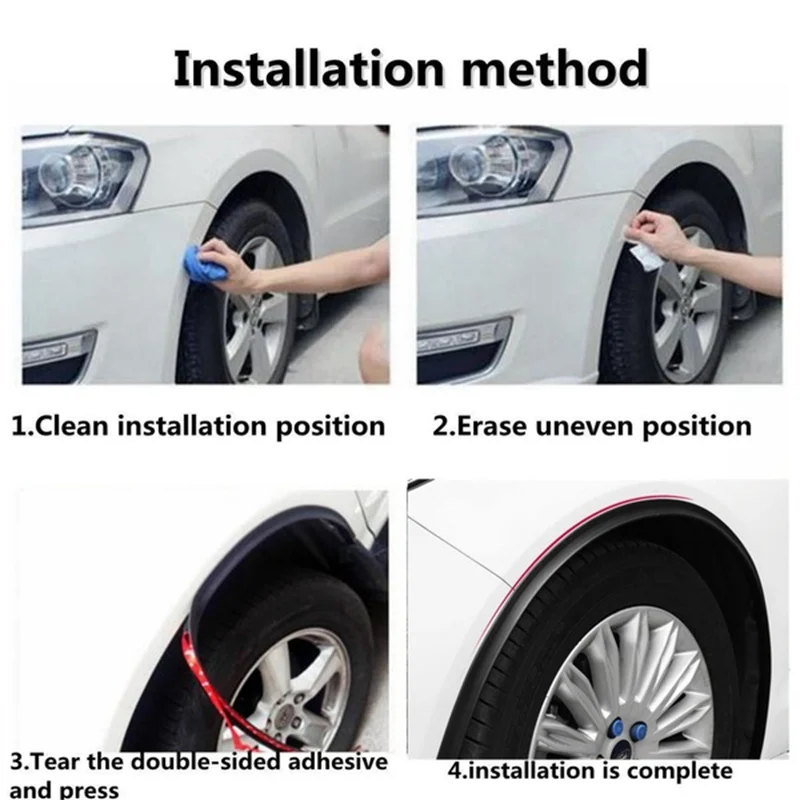 Installation method

1.Clean installation position

2.Erase uneven position

3.Tear the double-sided adhesive and press

4.installation is complete