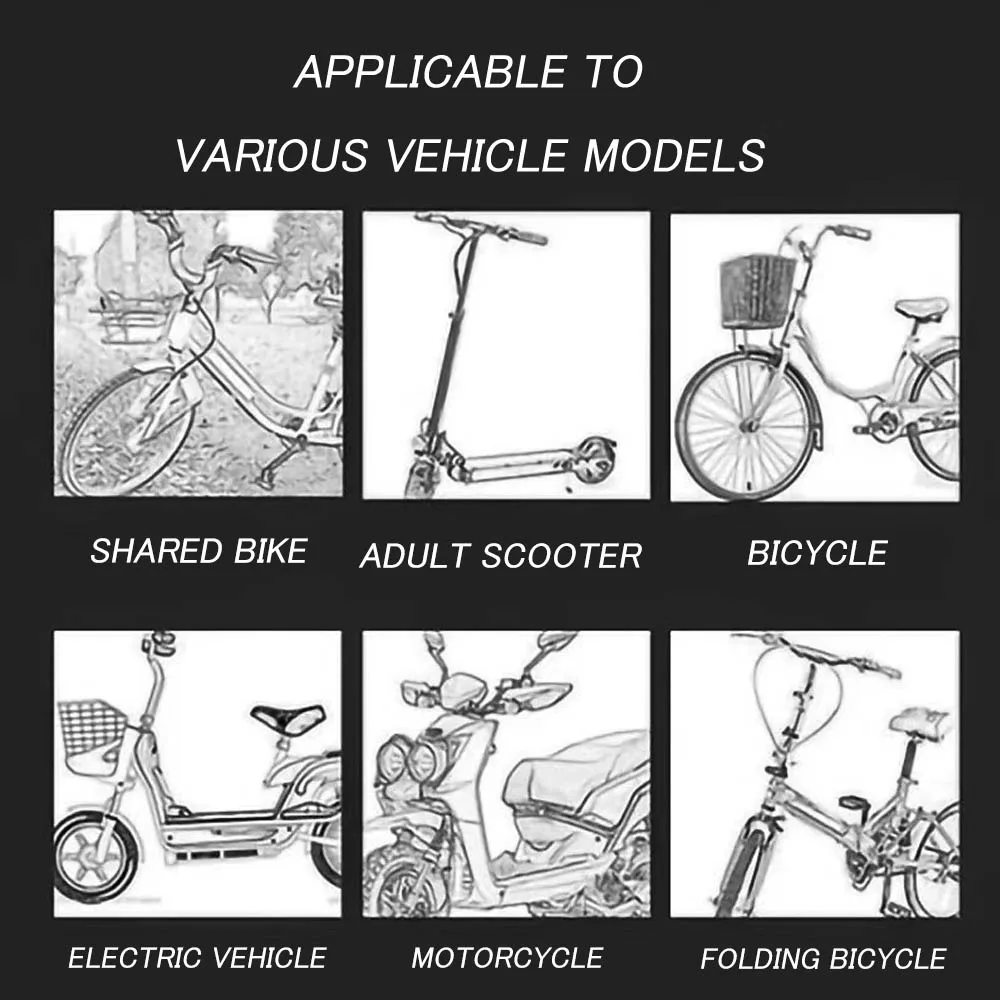 APPLICABLE TO
VARIOUS VEHICLE MODELS

SHARED BIKE

ADULT SCOOTER

BICYCLE

ELECTRIC VEHICLE

MOTORCYCLE

FOLDING BICYCLE