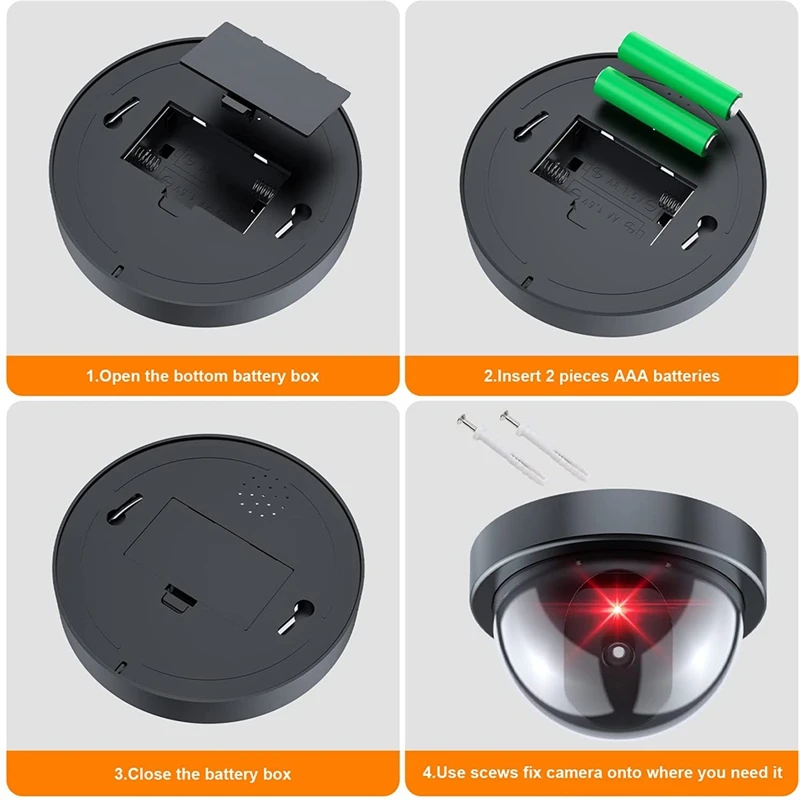 1.Open the bottom battery box

2.Insert 2 pieces AAA batteries

3.Close the battery box

4.Use scews fix camera onto where you need it