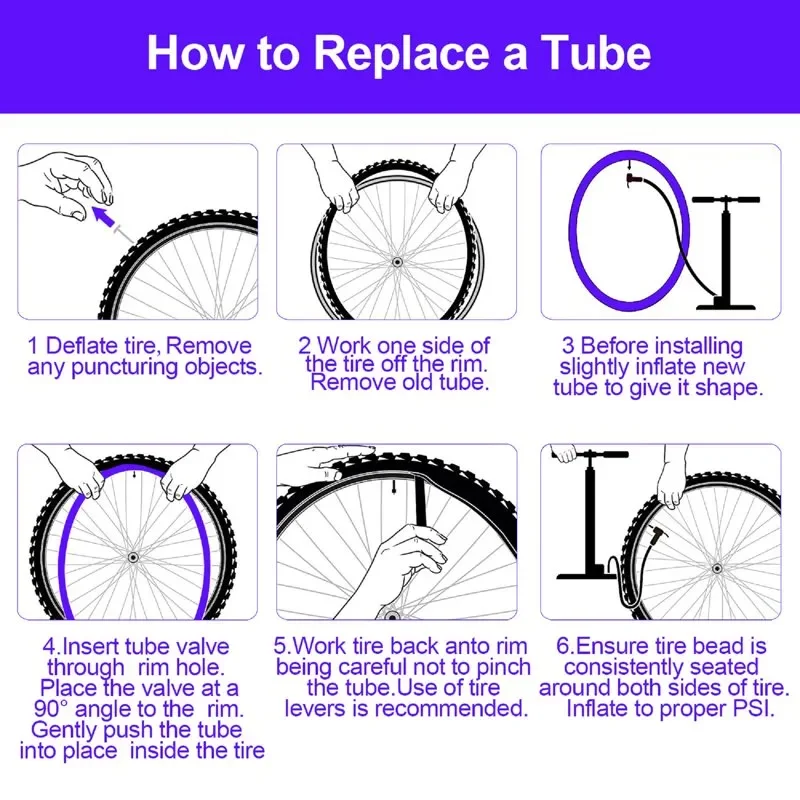 How to Replace a Tube

1 Deflate tire, Remove any puncturing objects.

2 Work one side of the tire off the rim. Remove old tube.

3 Before installing slightly inflate new tube to give it shape.

4.Insert tube valve through rim hole. Place the valve at a 90° angle to the rim. Gently push the tube into place inside the tire

5.Work tire back anto rim being careful not to pinch the tube.Use of tire levers is recommended.

6.Ensure tire bead is consistently seated around both sides of tire. Inflate to proper PSI.