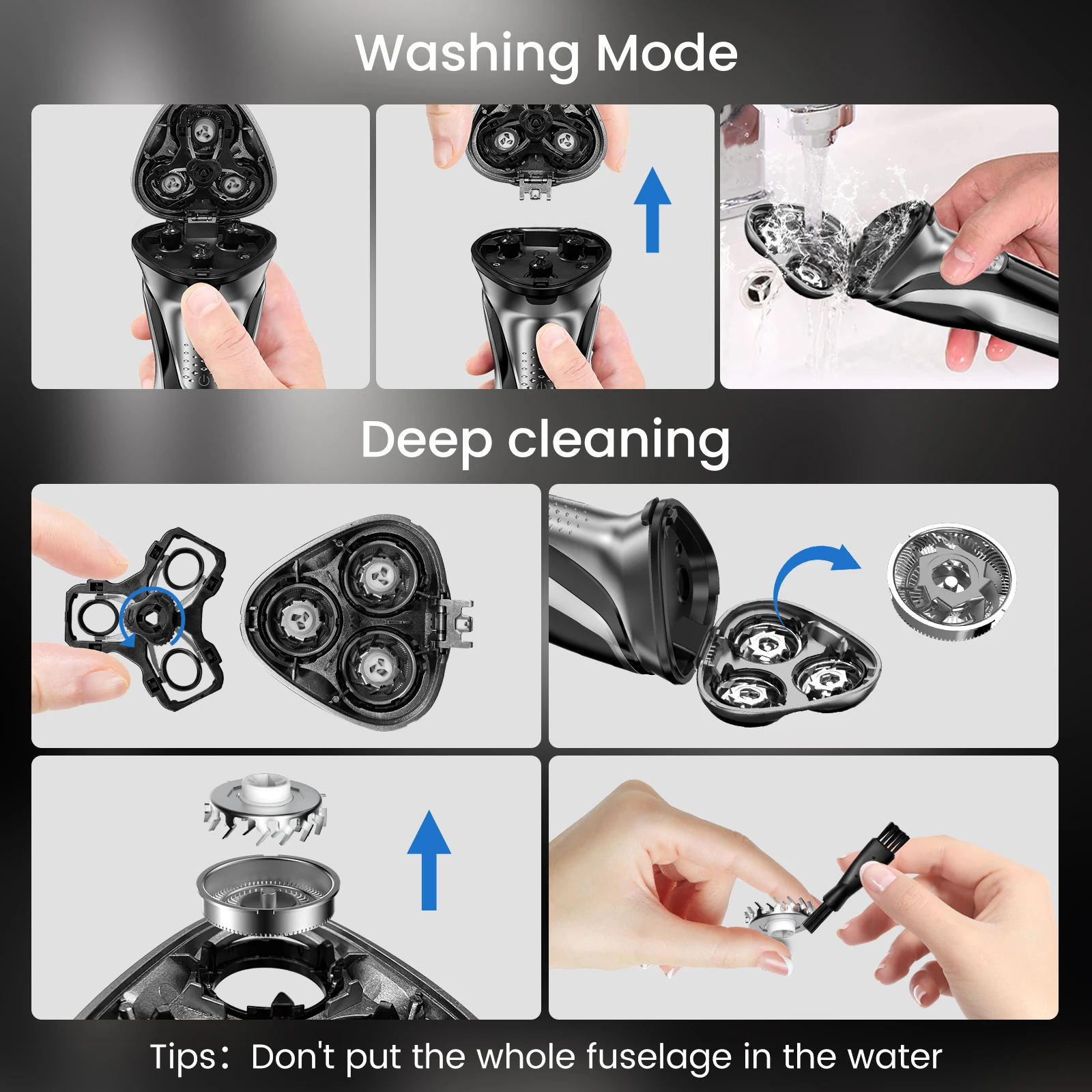 Washing Mode

Deep cleaning

Tips：Don't put the whole fuselage in the water