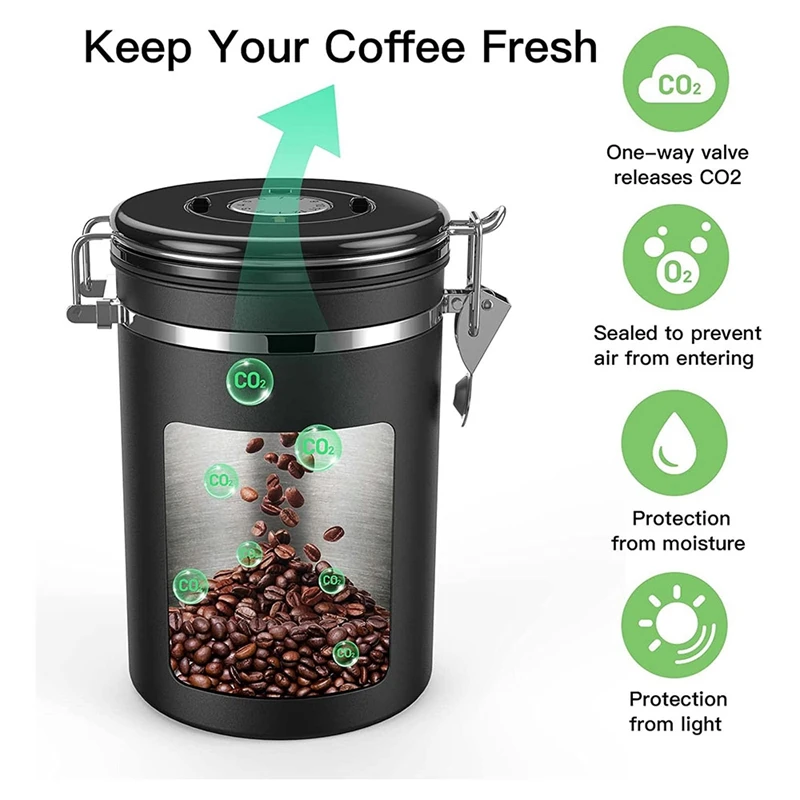 Keep Your Coffee Fresh

$CO_2$

$CO_2$

$CO_2$

$CO_2$

$CO_2$

$CO_2$

$CO_2$

One-way valve releases CO2

$O_2$

Sealed to prevent air from entering

Protection from moisture

Protection from light