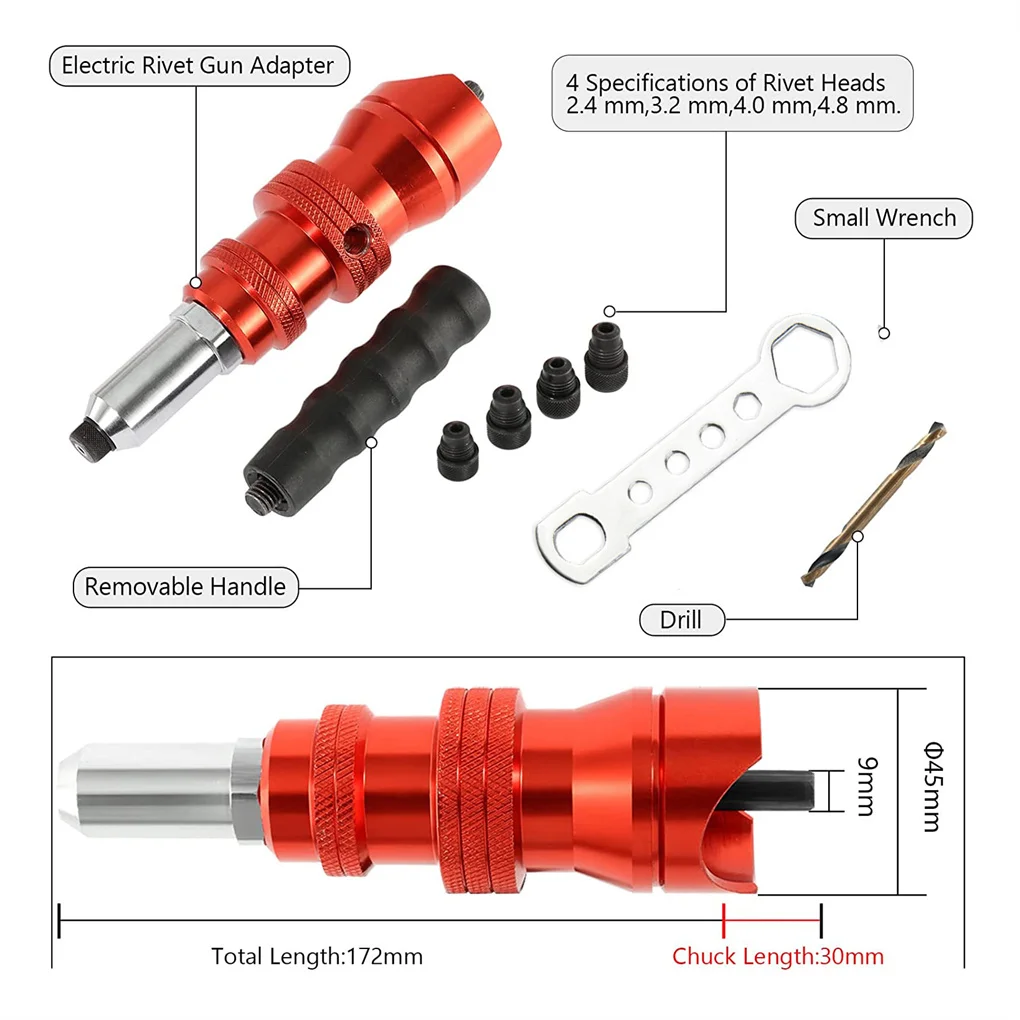 Electric Rivet Gun Adapter

4 Specifications of Rivet Heads
2.4 mm,3.2 mm,4.0 mm,4.8 mm.

Small Wrench

Removable Handle

Drill

9mm

Φ45mm

Total Length:172mm

Chuck Length:30mm