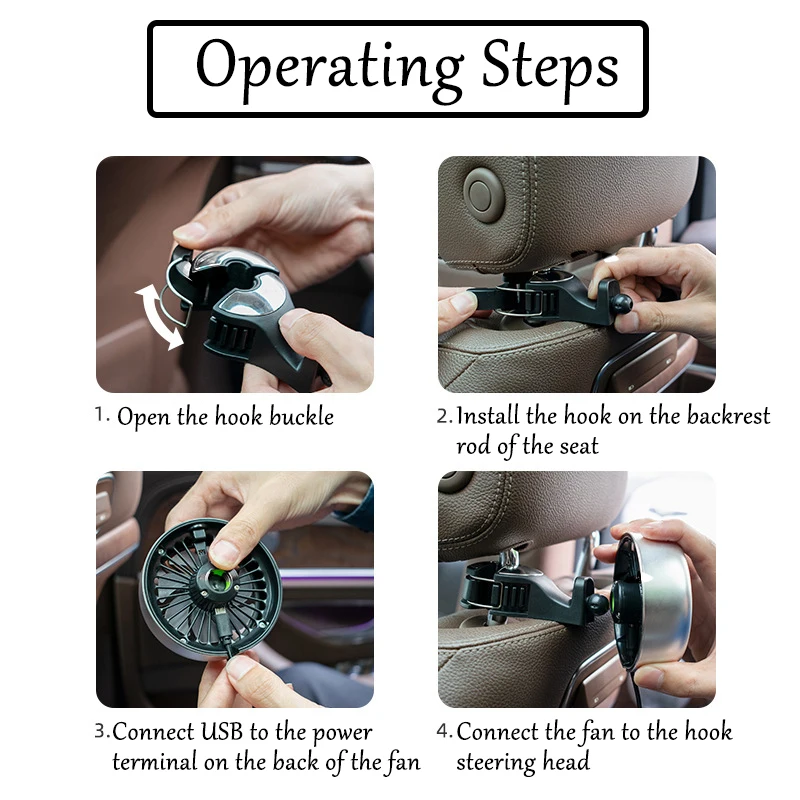 Operating Steps

1. Open the hook buckle

2. Install the hook on the backrest rod of the seat

3. Connect USB to the power terminal on the back of the fan

4. Connect the fan to the hook steering head